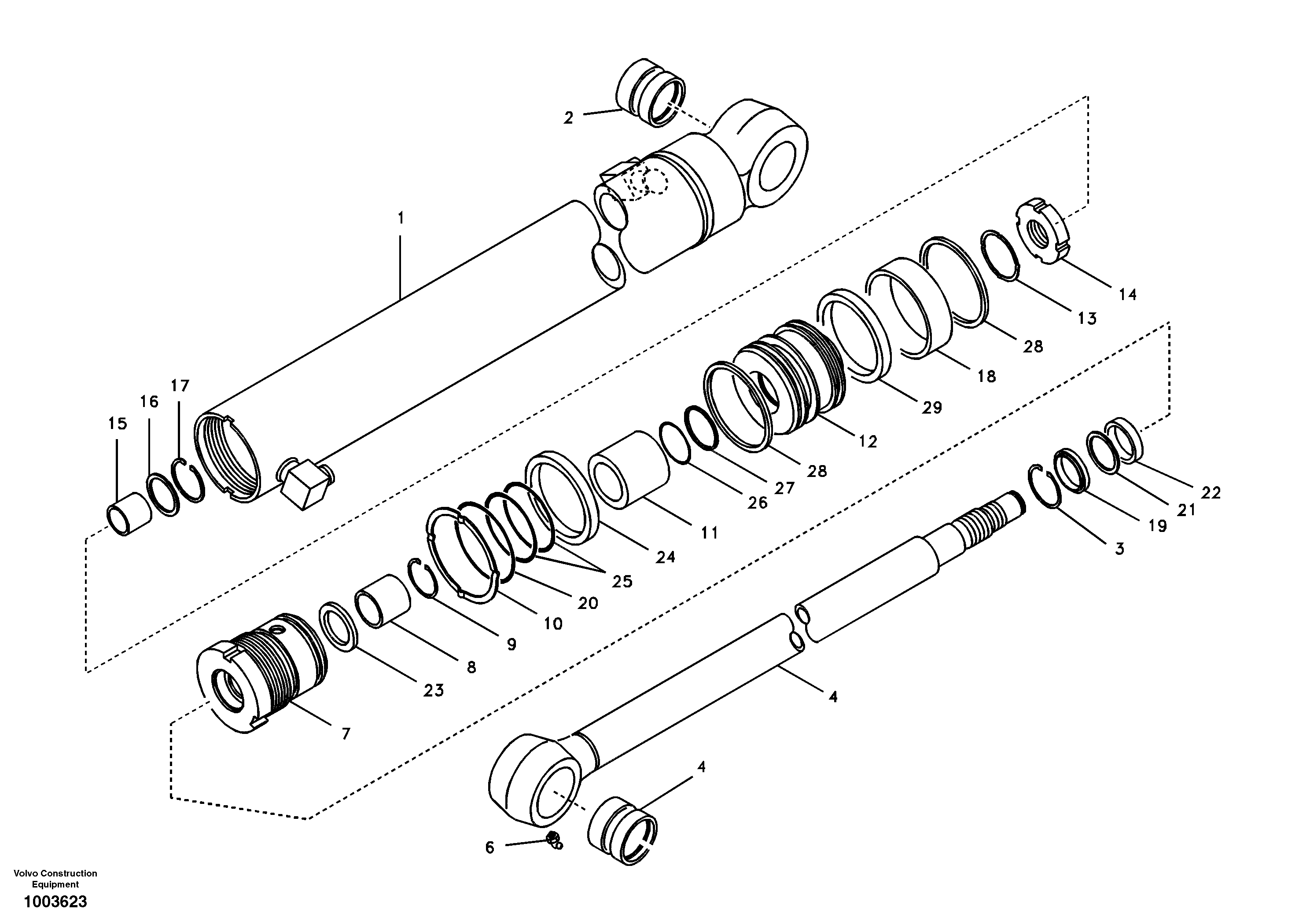 2
1
14
13
28
18
29
12
28
27
26
11
24
25
20
10
9
8
23
7
15
16
17
22
21
19
3
4
4
6

Volvo Construction Equipment
1003623