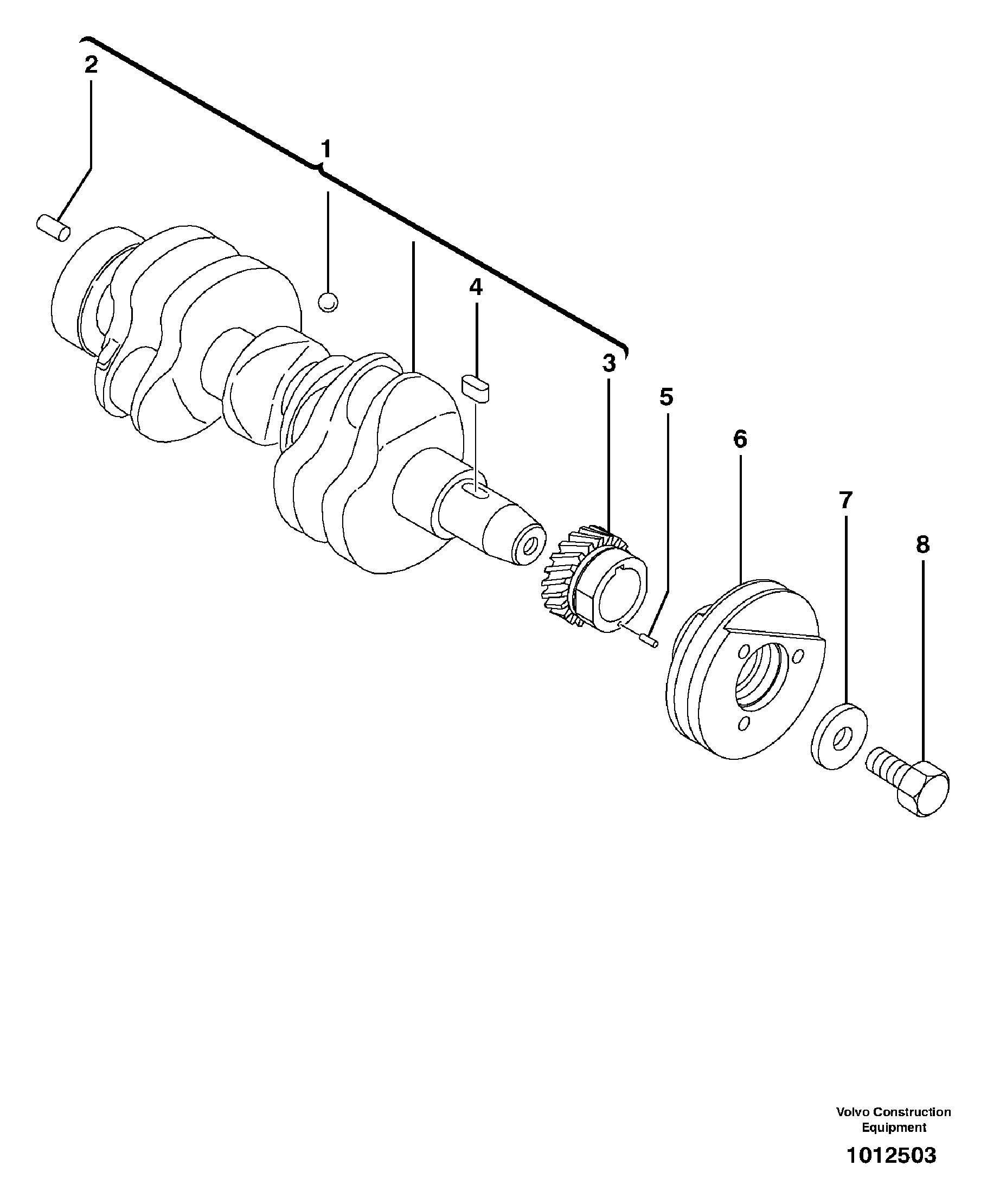 2

1

4

3

5

6

7

8

Volvo Construction Equipment

1012503