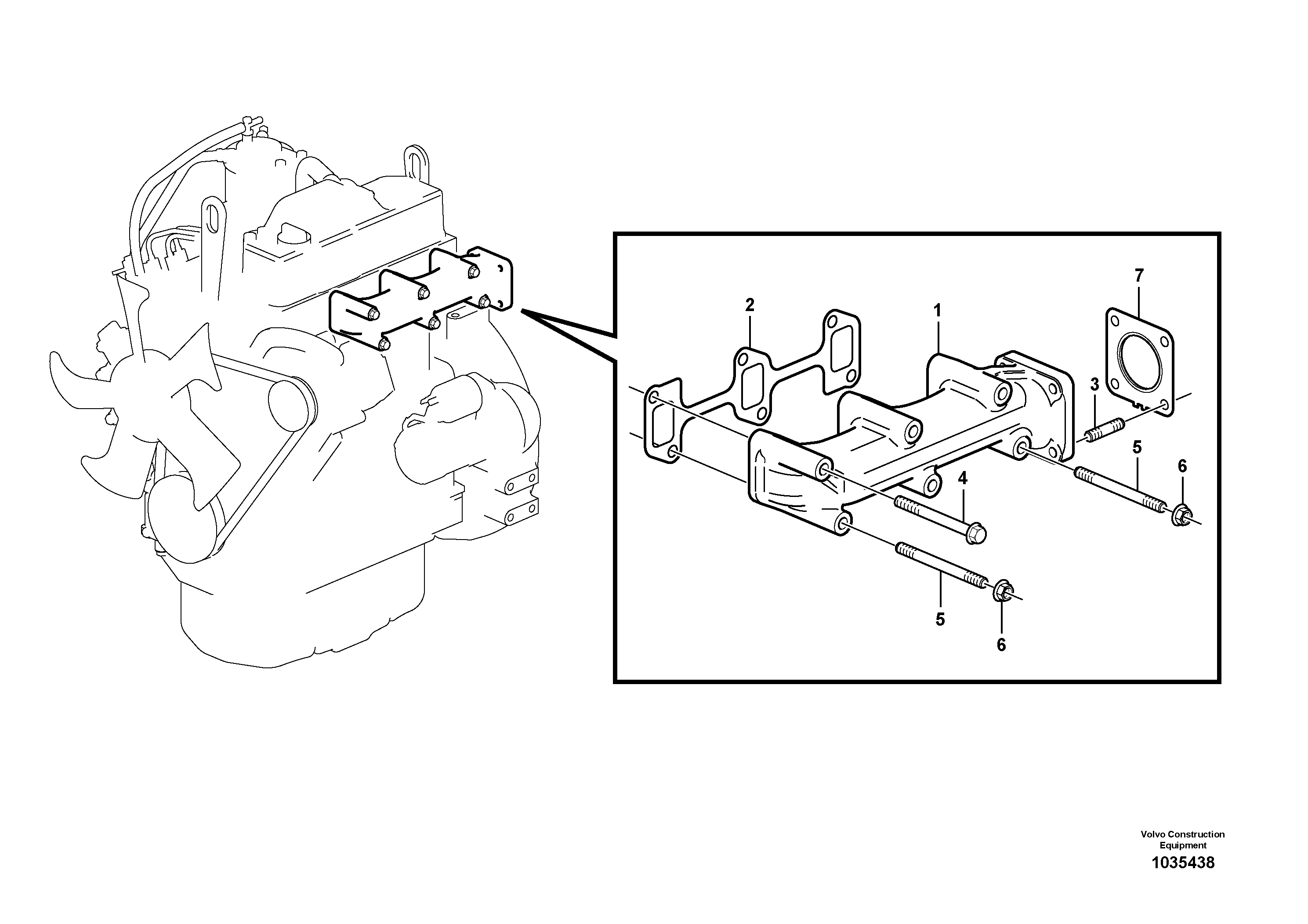 7
2
1
3
5
6
4
5
6

Volvo Construction Equipment
1035438