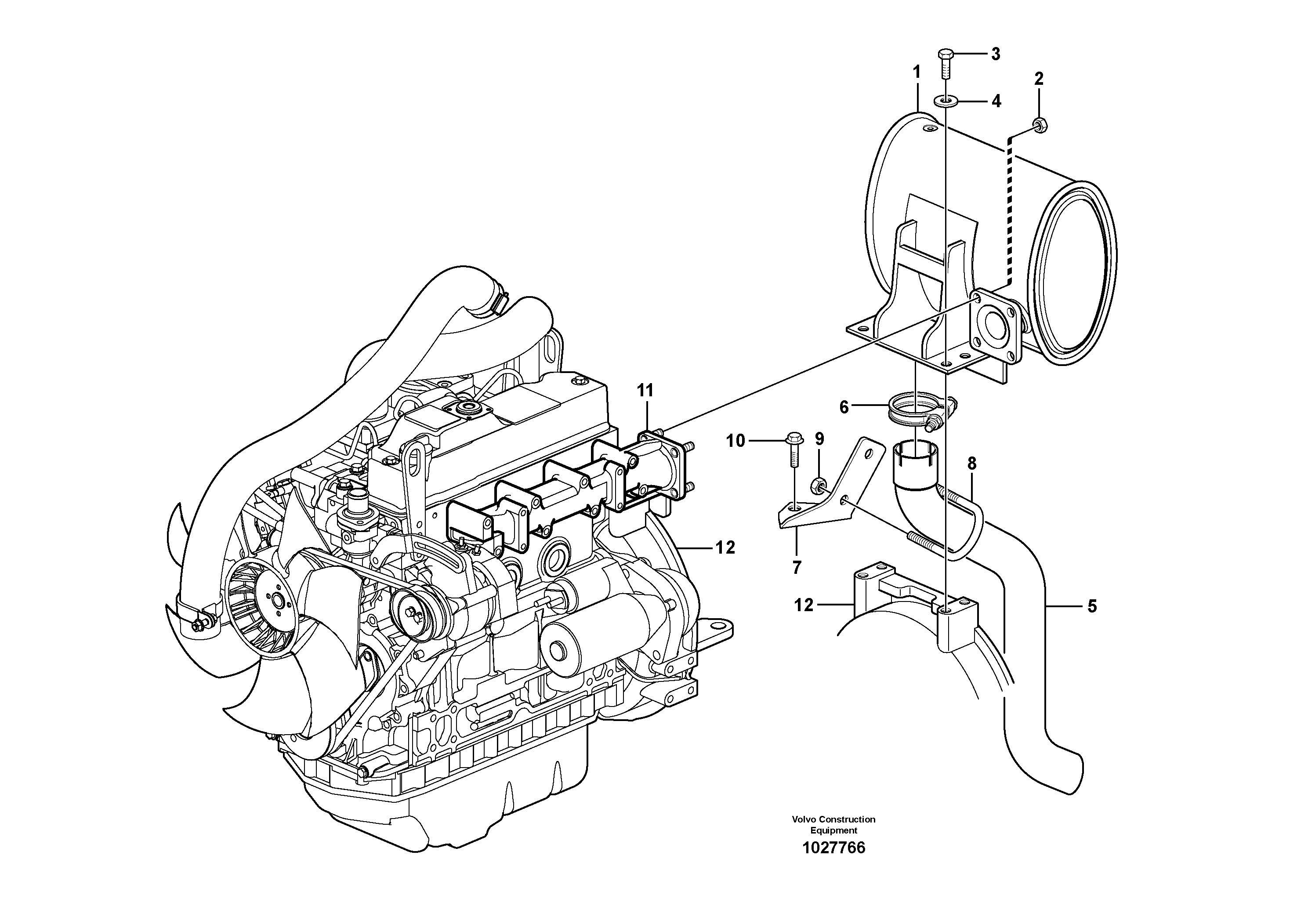 3
1
2
4
11
6
10
9
8
12
7
12
5

Volvo Construction Equipment
1027766