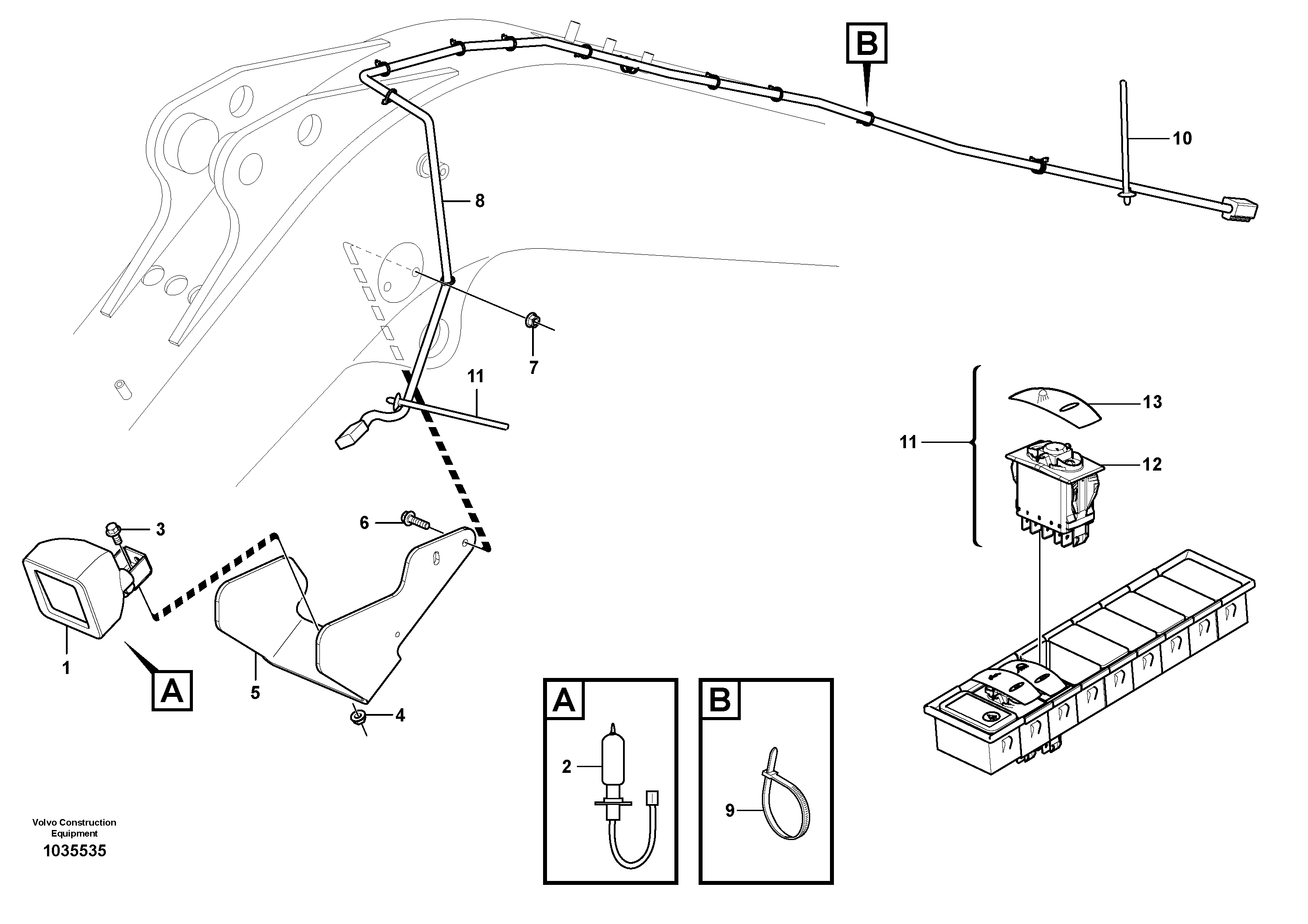 B

10

8

7

11

13

11

12

3

6

1

A

5

4

A

2

B

9

Volvo Construction Equipment
1035535