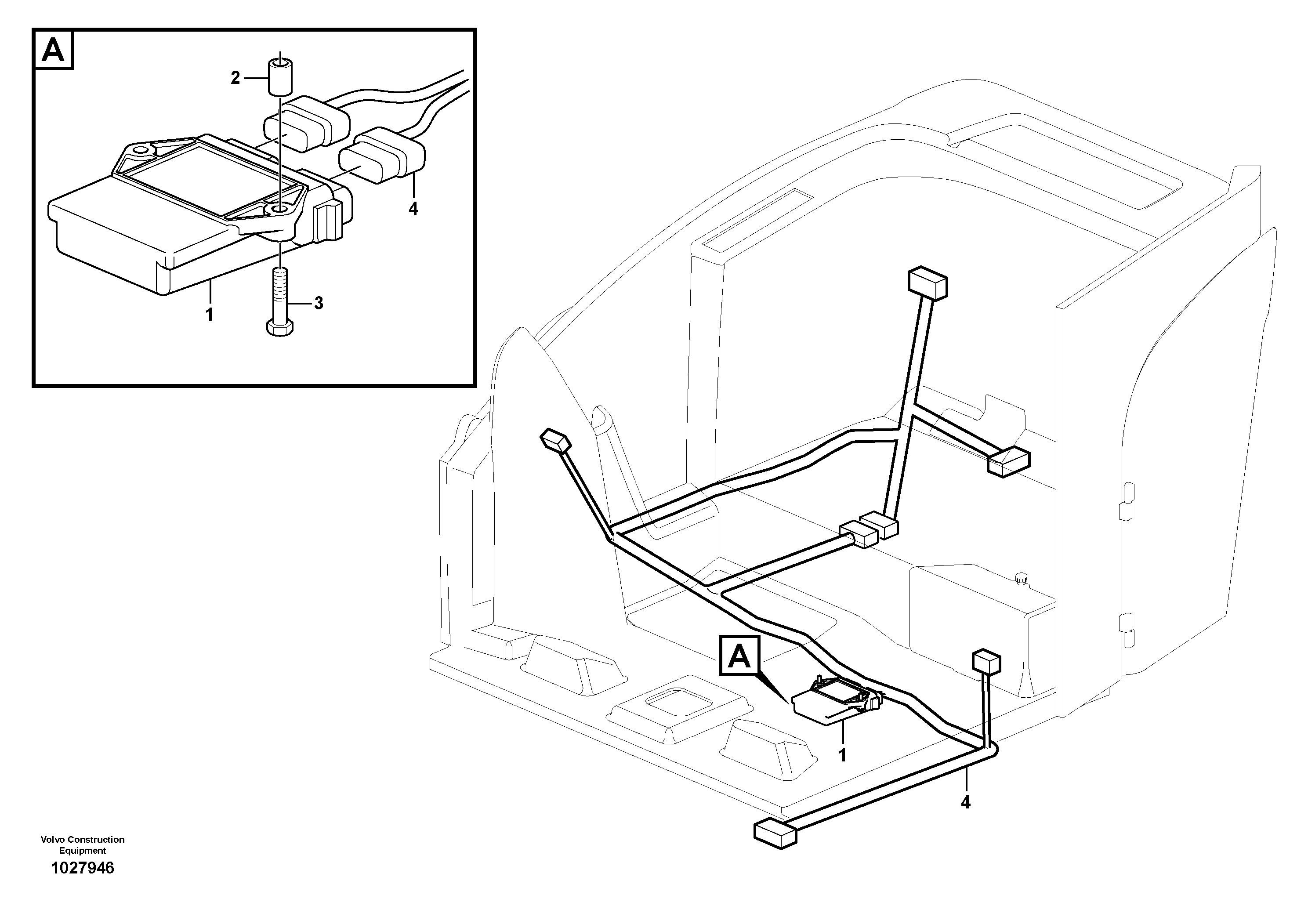 A

2

4

1

3

A

1

4

Volvo Construction Equipment

1027946