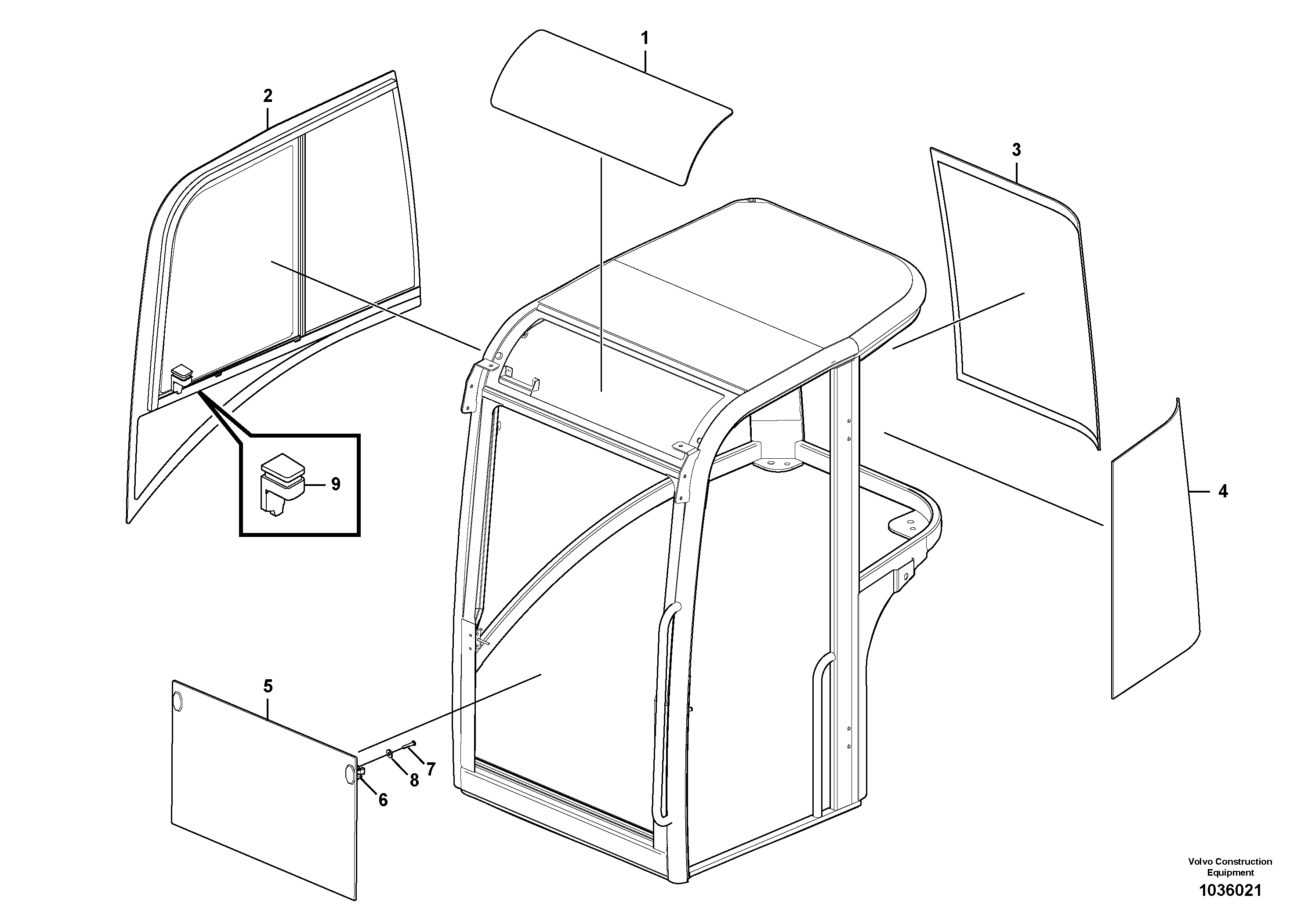 1

2

3

9

4

5

7

8

6

Volvo Construction Equipment

1036021