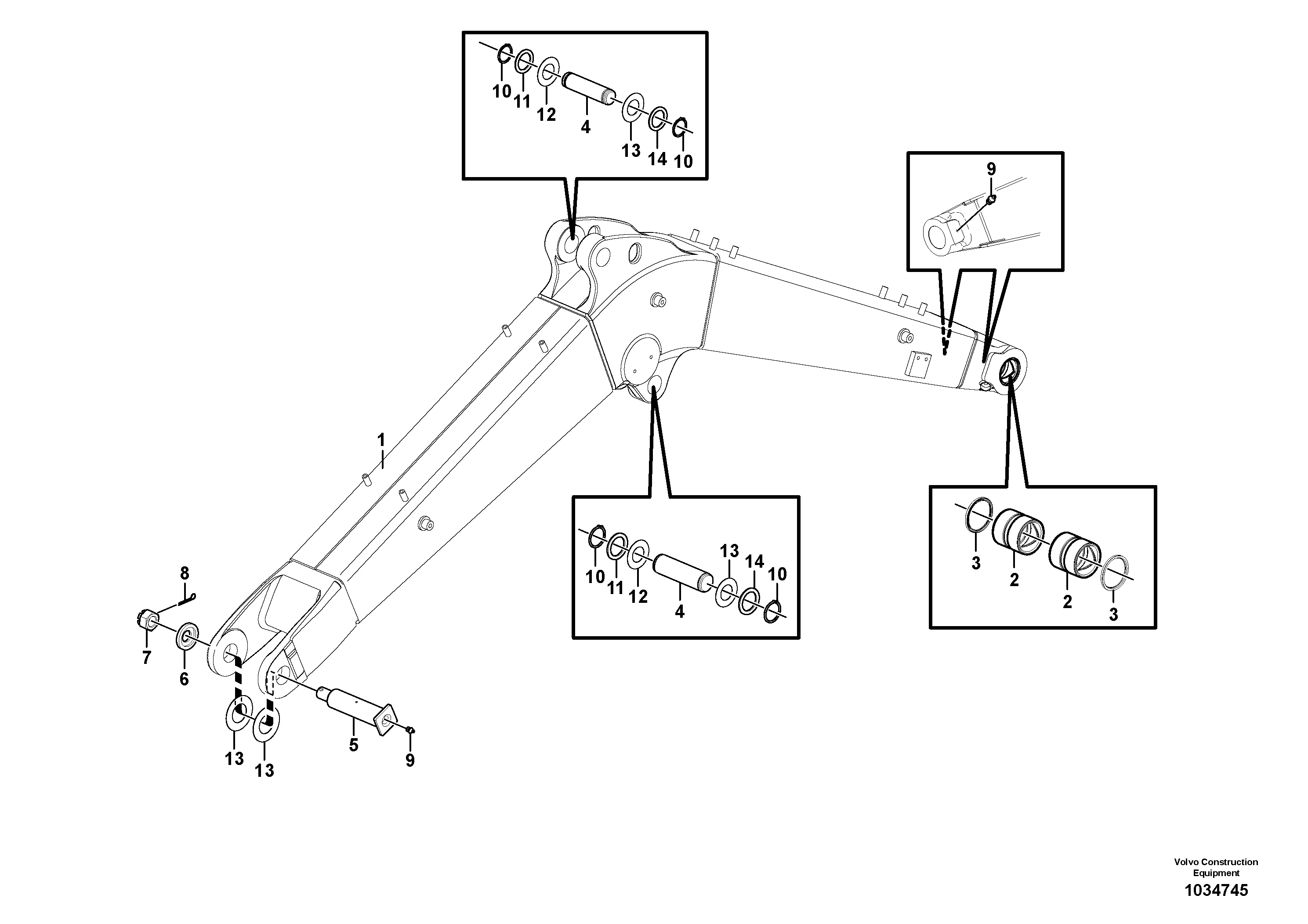 10
11
12
4
13
14
10

9

1

10
11
12
4
13
14
10

3
2
2
3

8
7
6
13
13
5
9

Volvo Construction Equipment
1034745