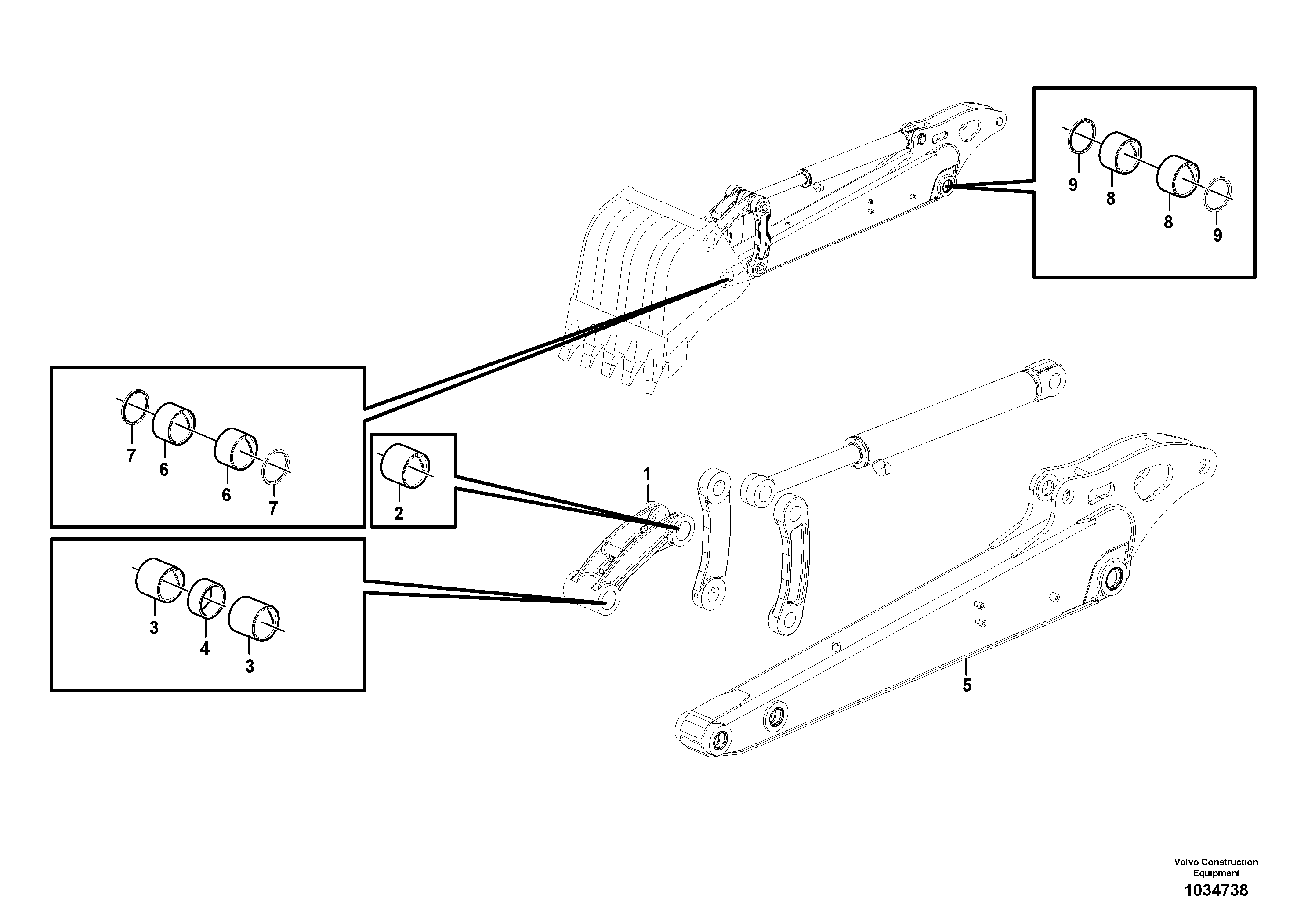 9
8
8
9

7
6
6
7

2

1

3
4
3

5

Volvo Construction Equipment
1034738