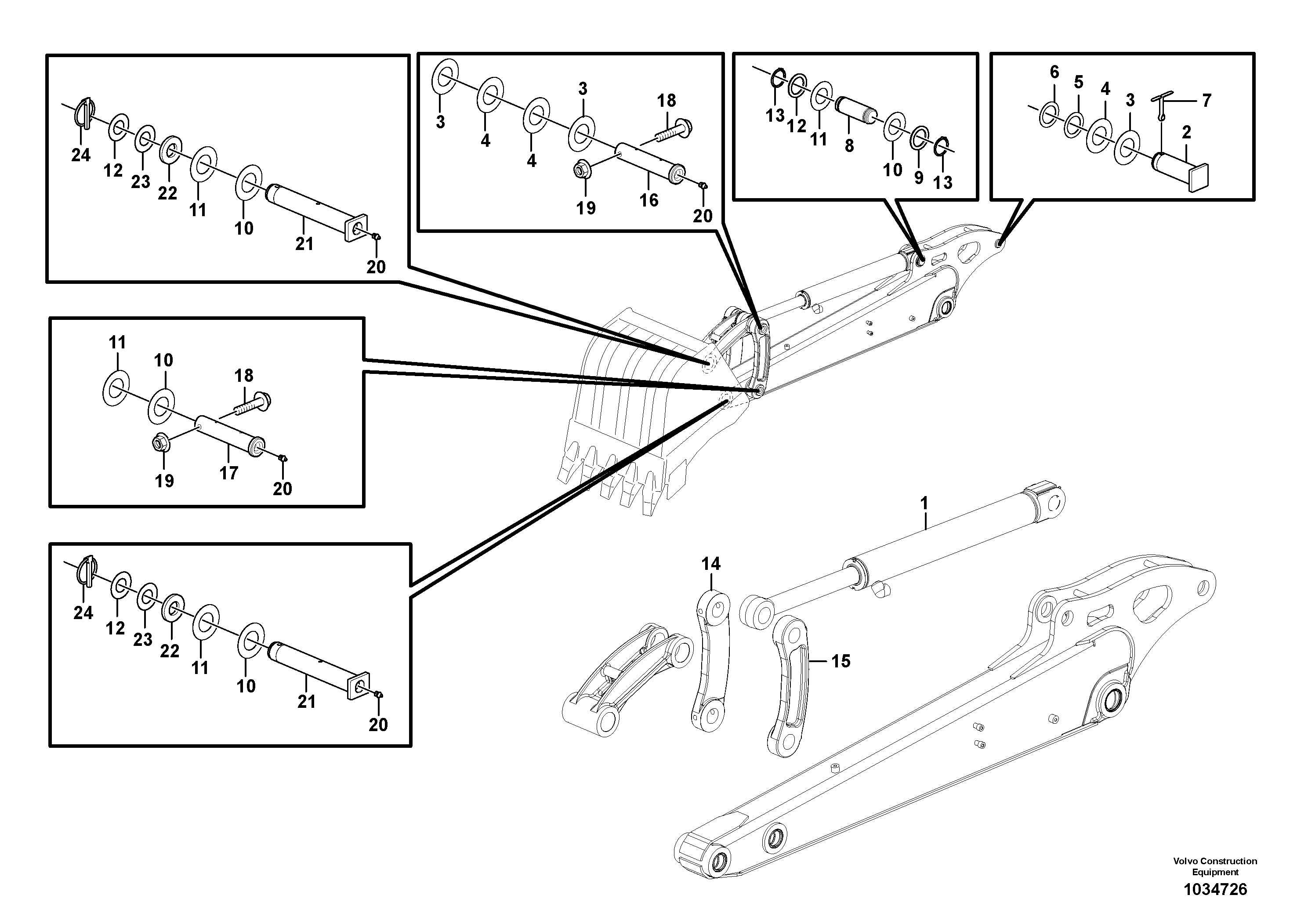 24
12
23
22
11
10
21
20

3
4
4
3
18
19
16
20

13
12
11
8
10
9
13

6
5
4
3
7
2

11
10
18
19
17
20

24
12
23
22
11
10
21
20

1
14
15

Volvo Construction Equipment
1034726