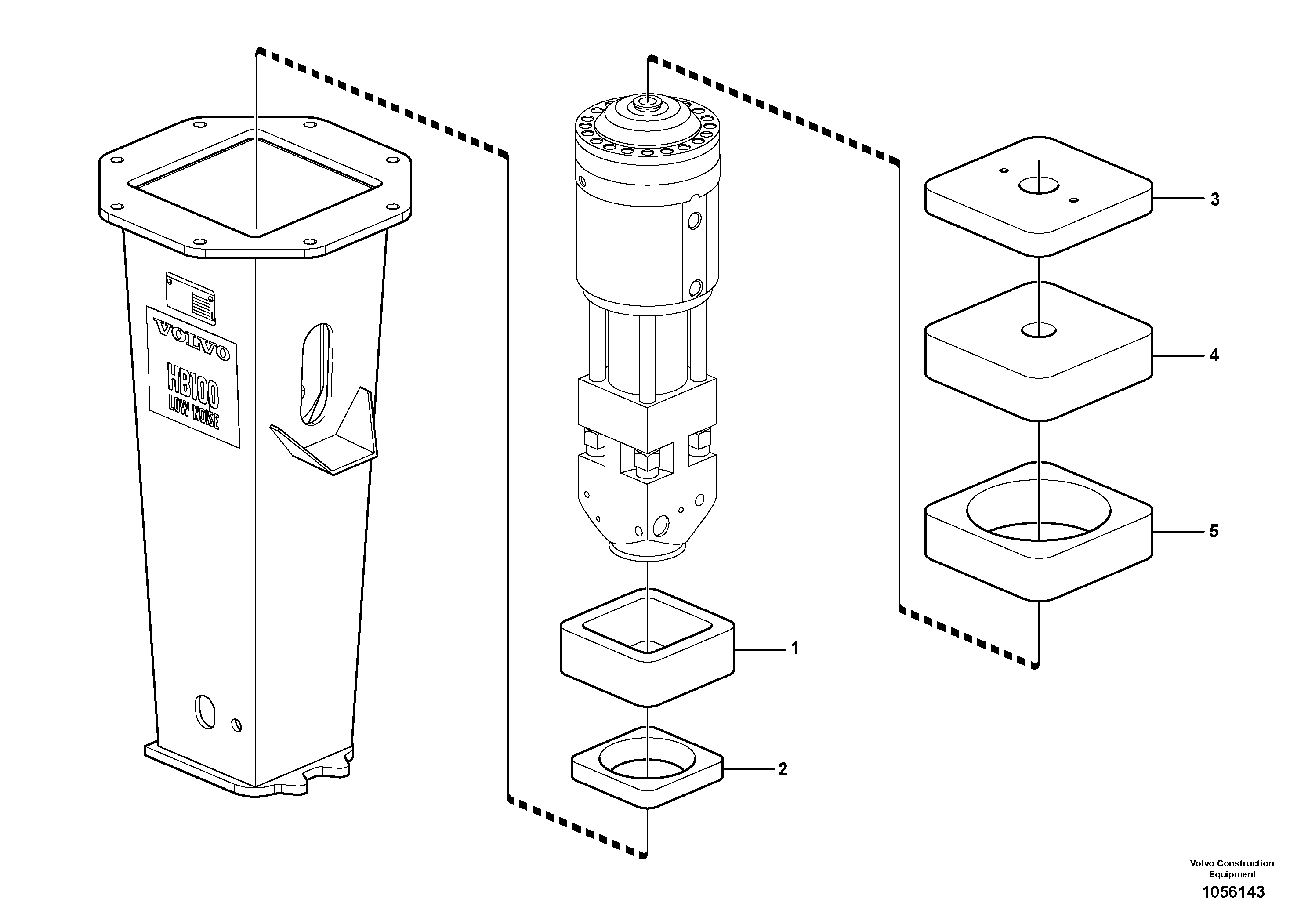 VOLVO

HB100
LOW NOISE

3

4

5

1

2

Volvo Construction Equipment

1056143