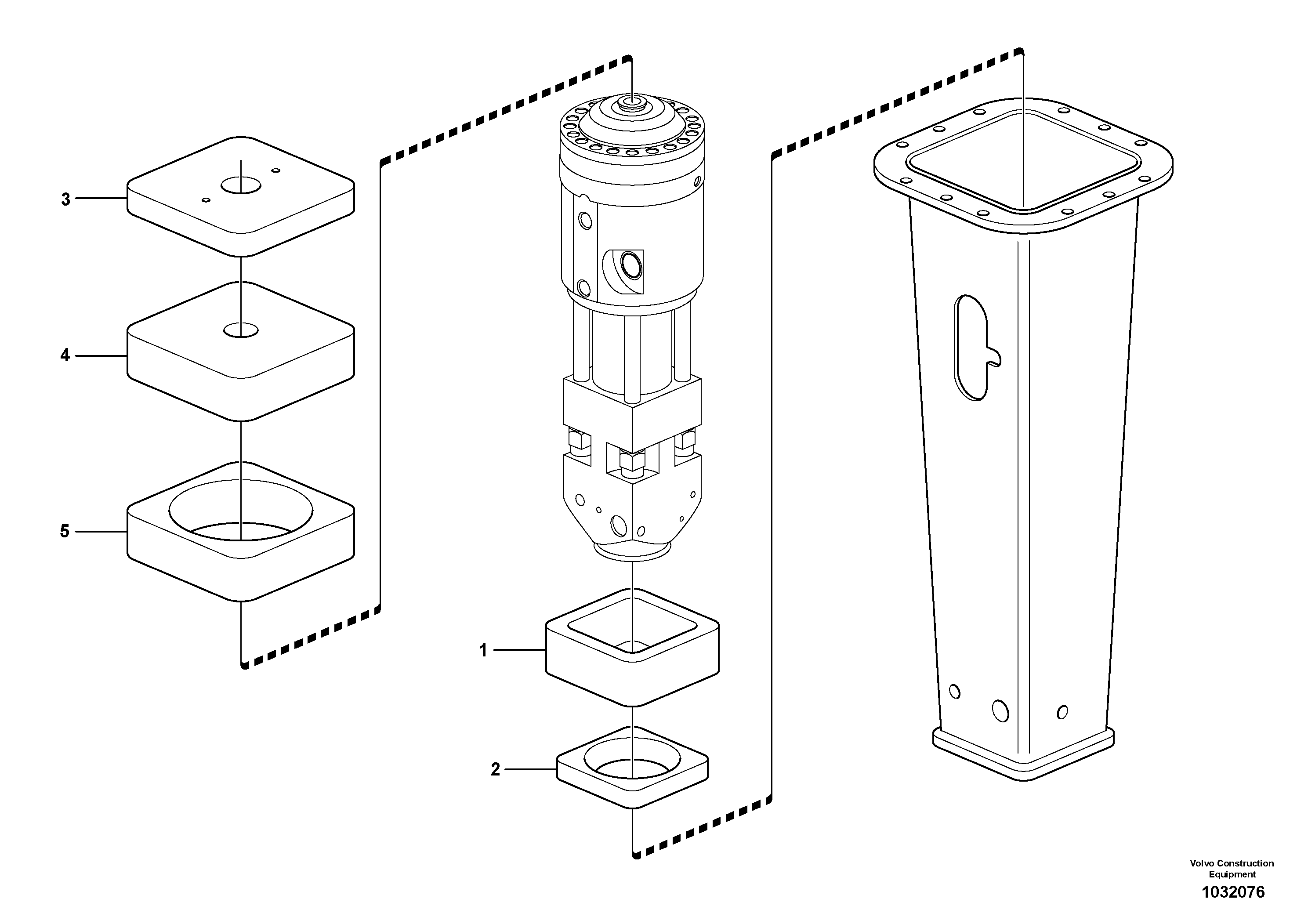 3

4

5

1

2

Volvo Construction Equipment

1032076