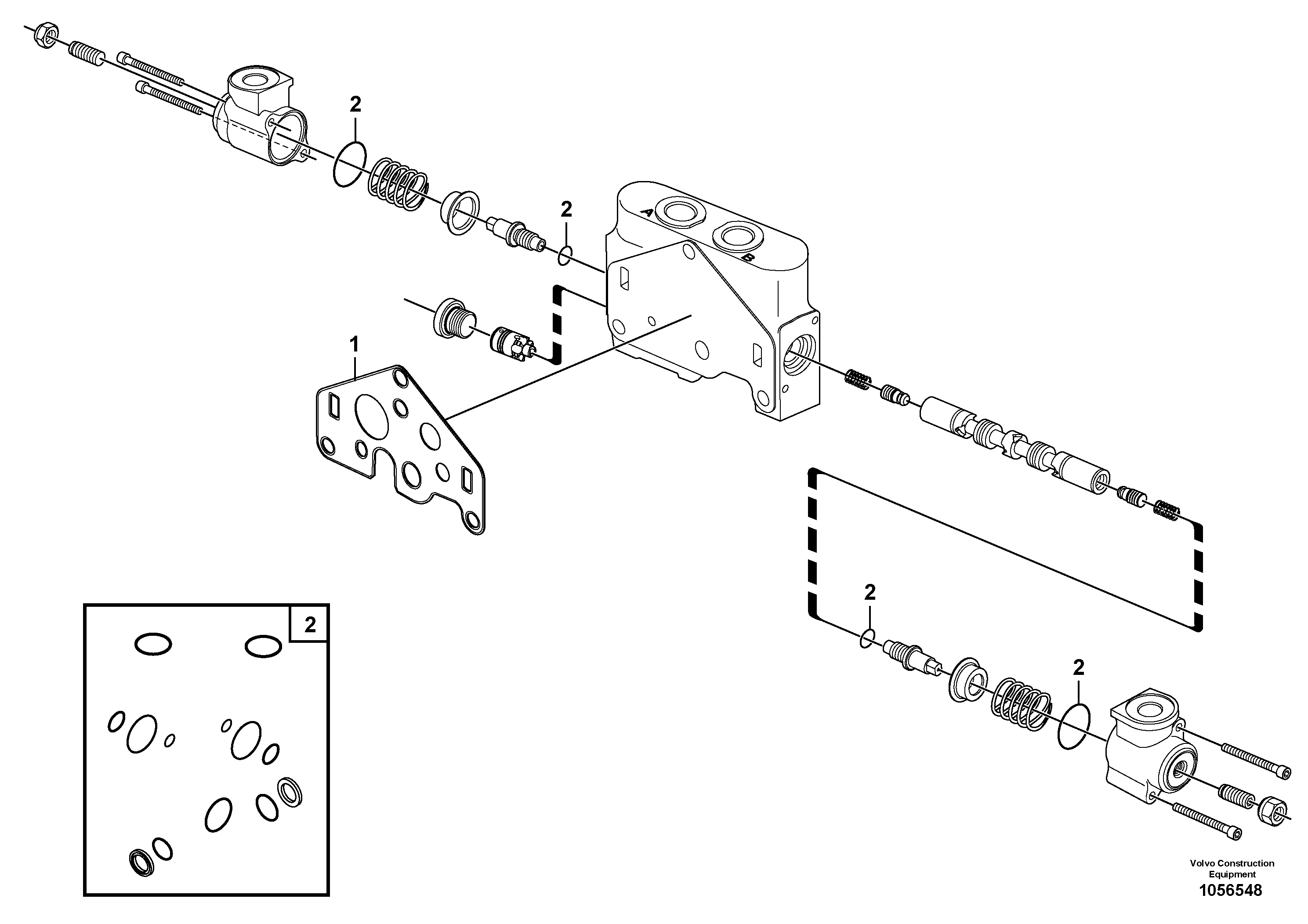 2

2

A

B

1

2

2

2

Volvo Construction Equipment
1056548