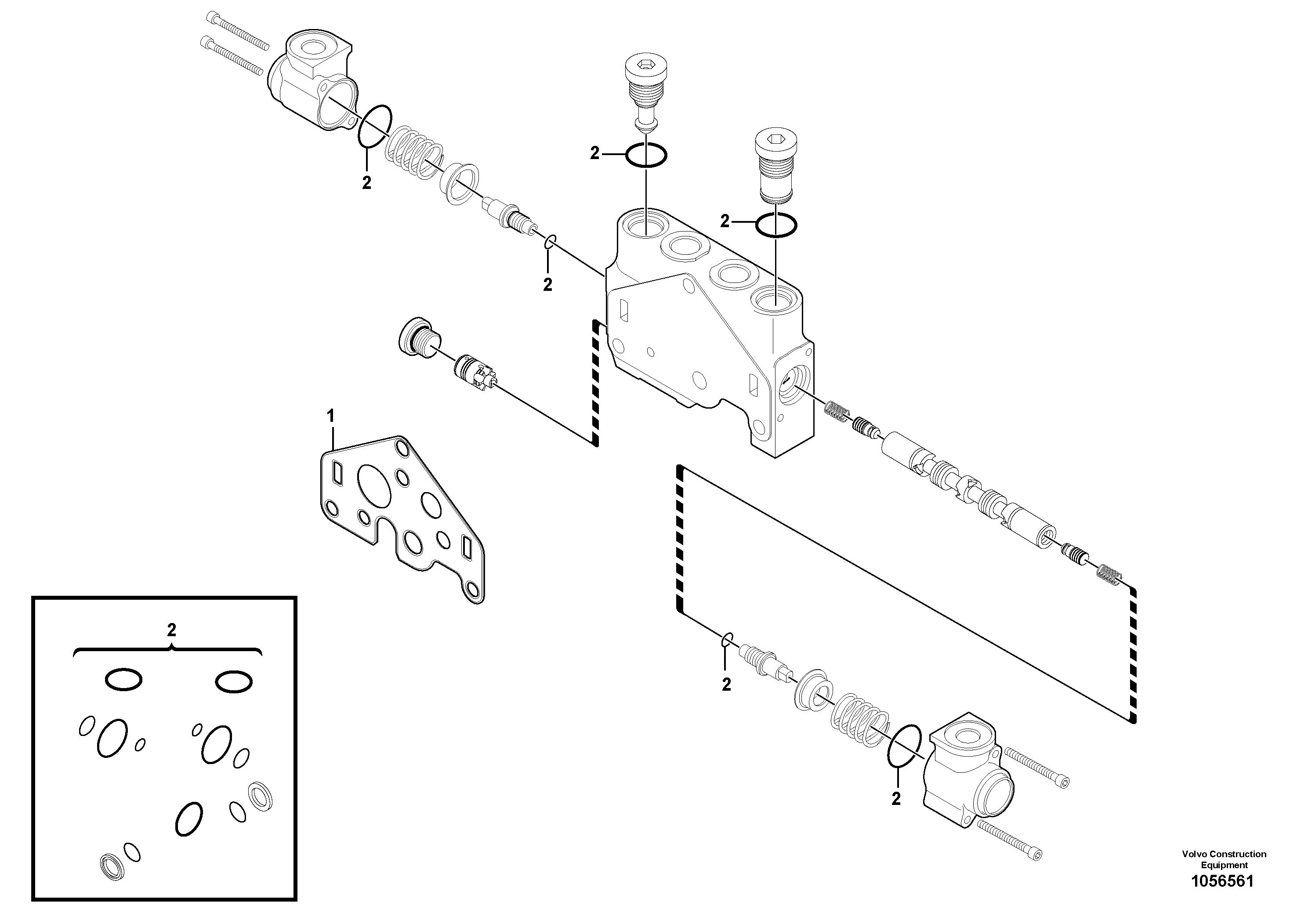 2

2

2

2

1

2

2

2

Volvo Construction Equipment
1056561