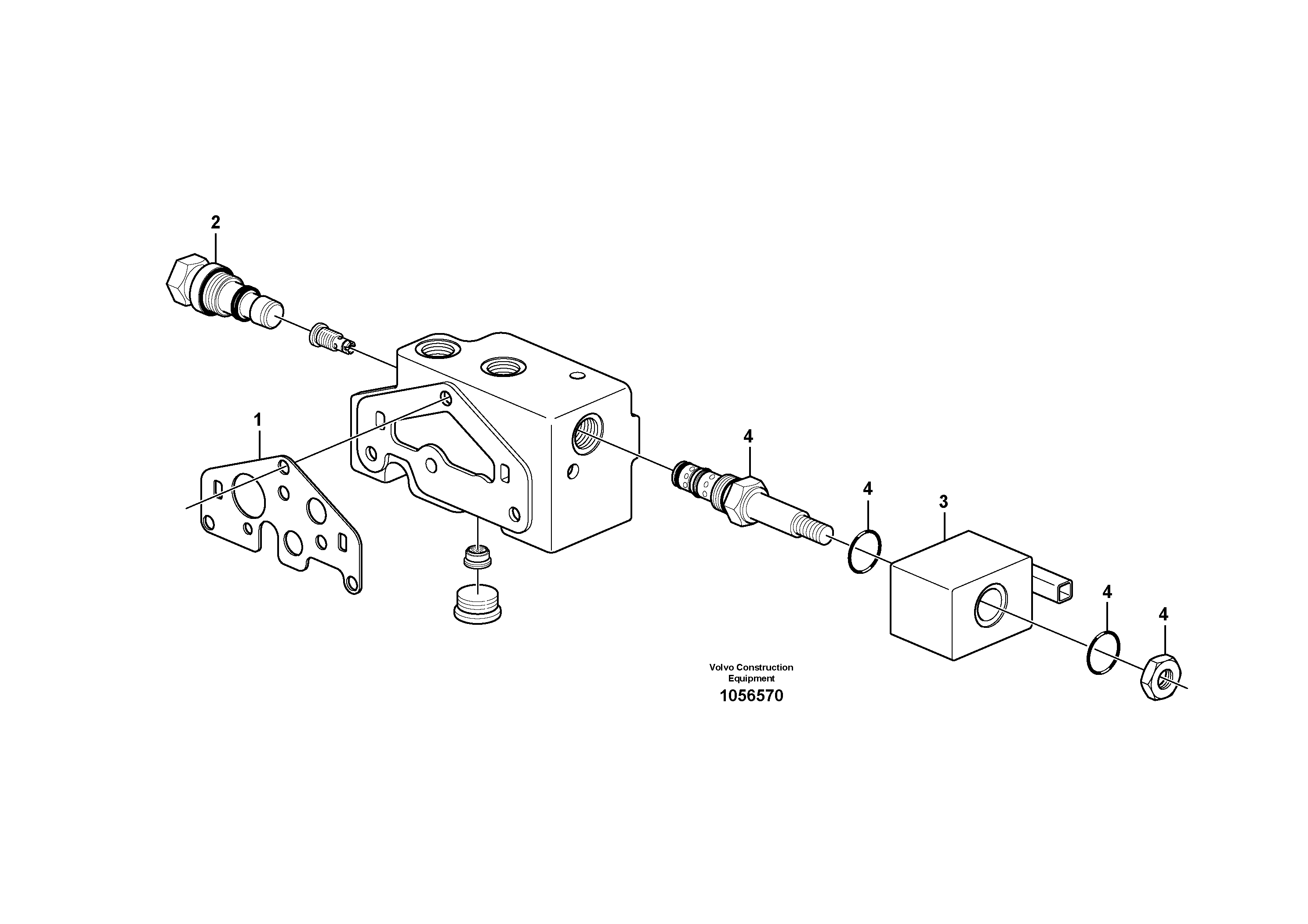 2

1

4

4

3

4

4

Volvo Construction Equipment

1056570