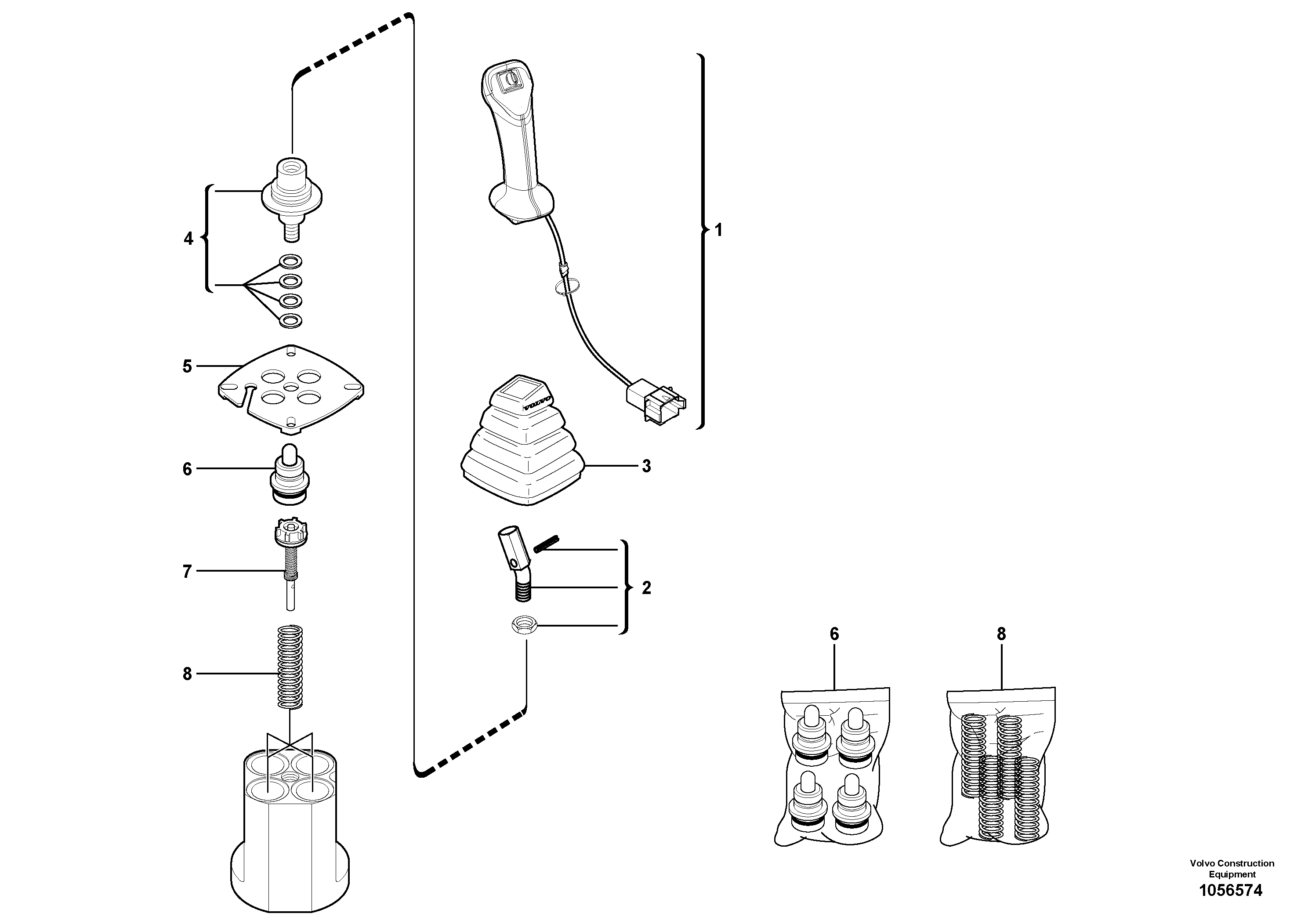 4

5

6

7

8

1

VOLVO

3

2

6

8

Volvo Construction Equipment
1056574