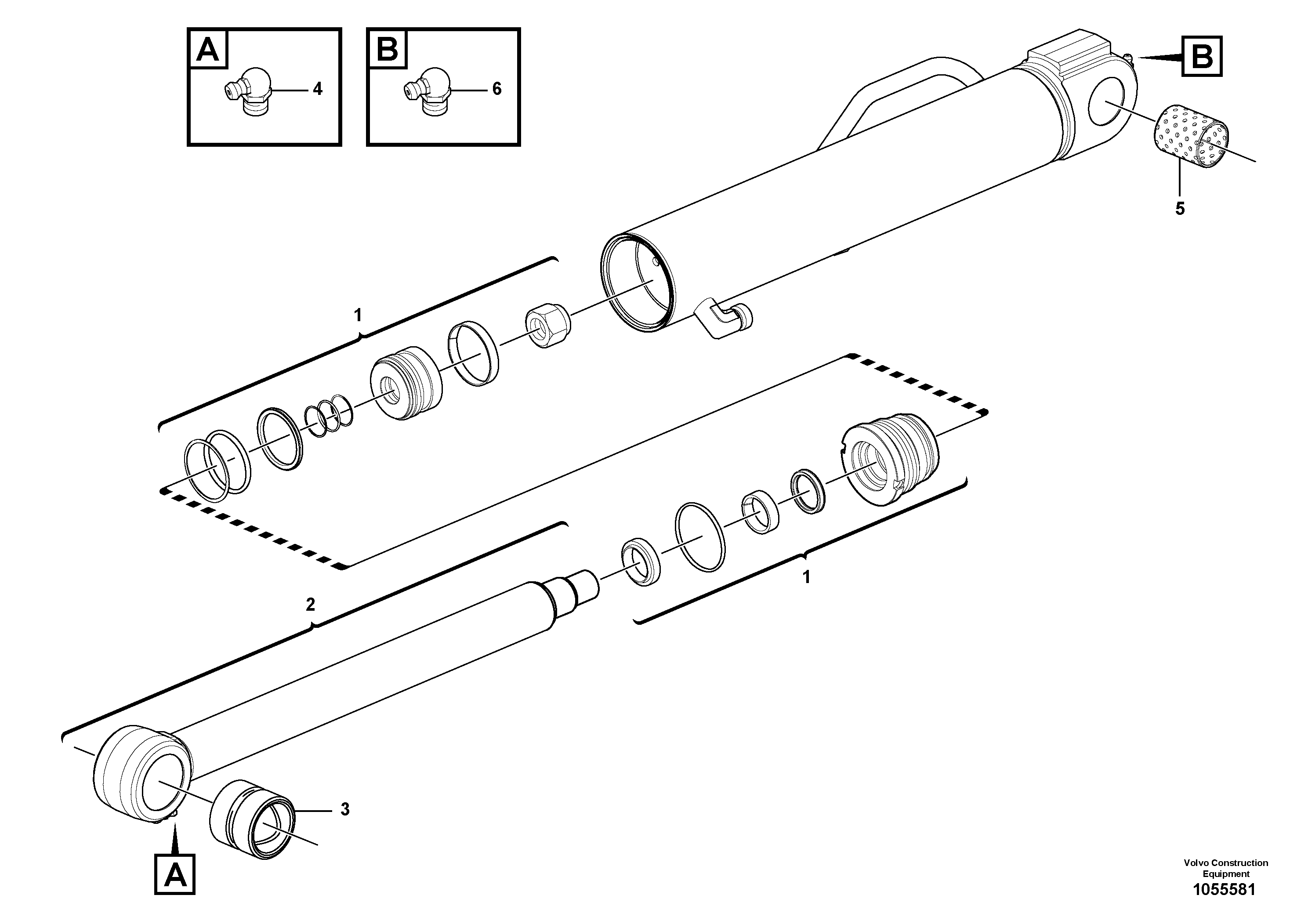 A
4
B
6
B
5
1
1
2
3
A
Volvo Construction Equipment
1055581