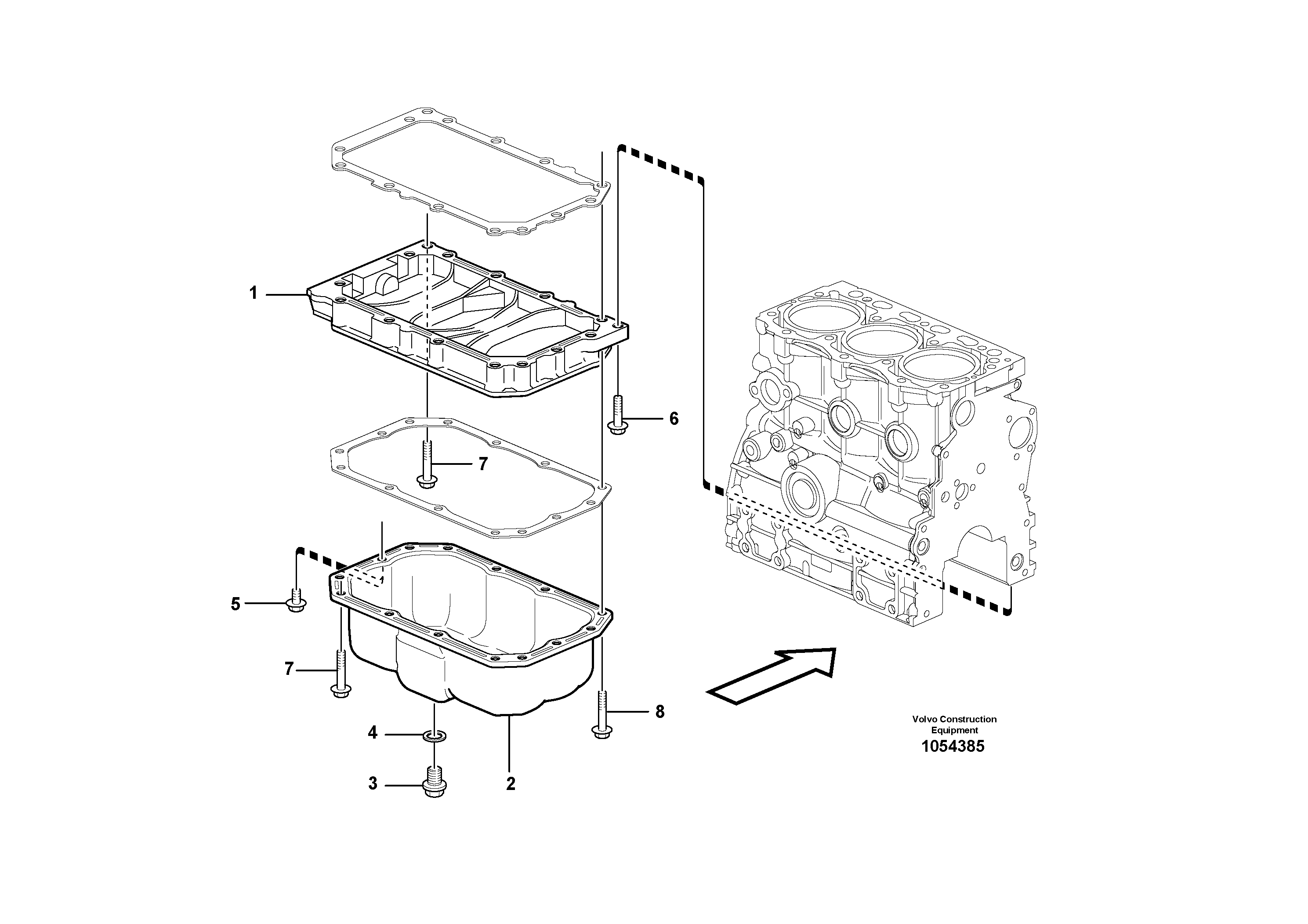 1
6
7
5
7
8
4
3
2
Volvo Construction Equipment
1054385