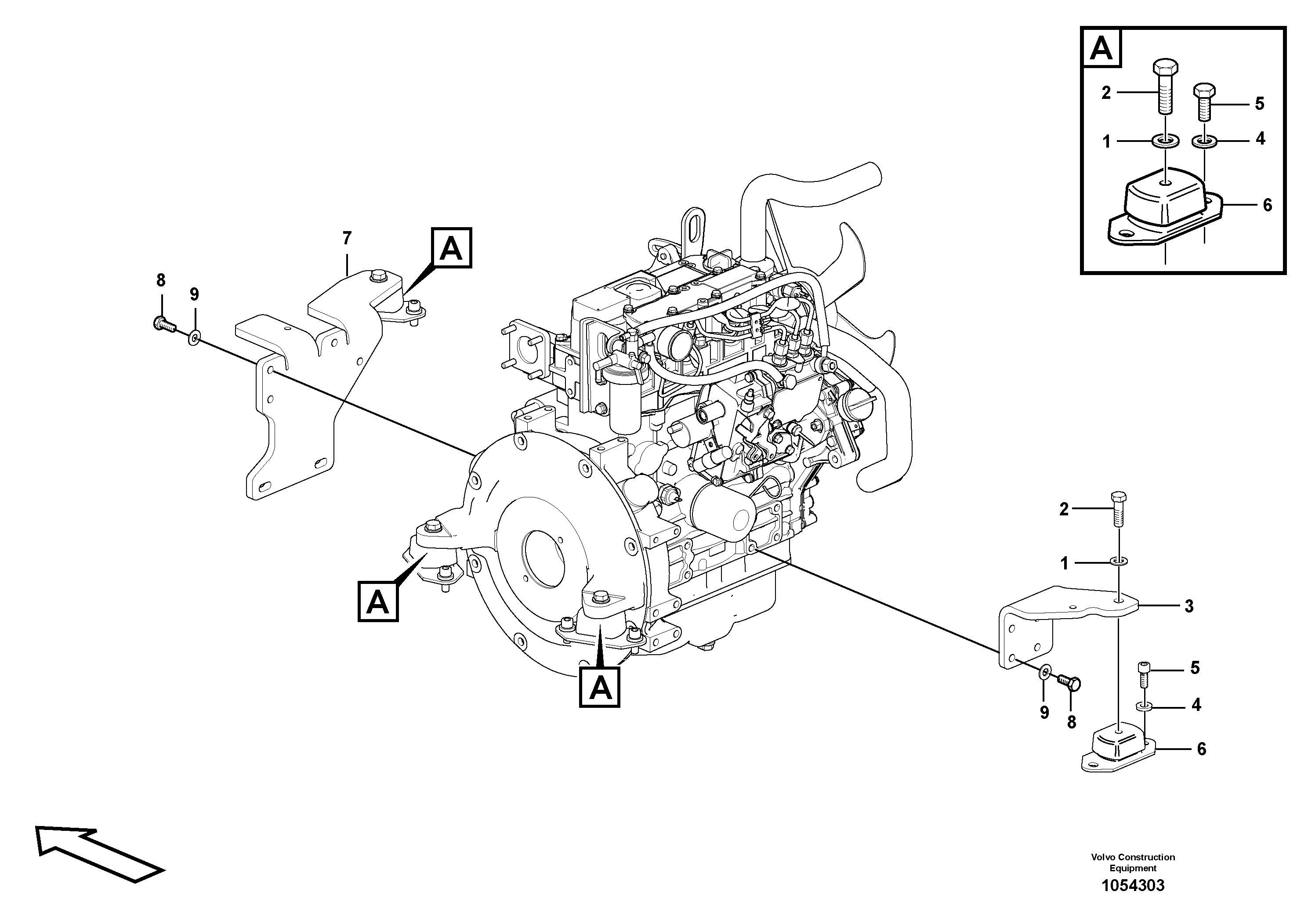 A
2
5
1
4
6

7
A
8
9

A
A

2
1
3
5
4
9
8
6

Volvo Construction Equipment
1054303