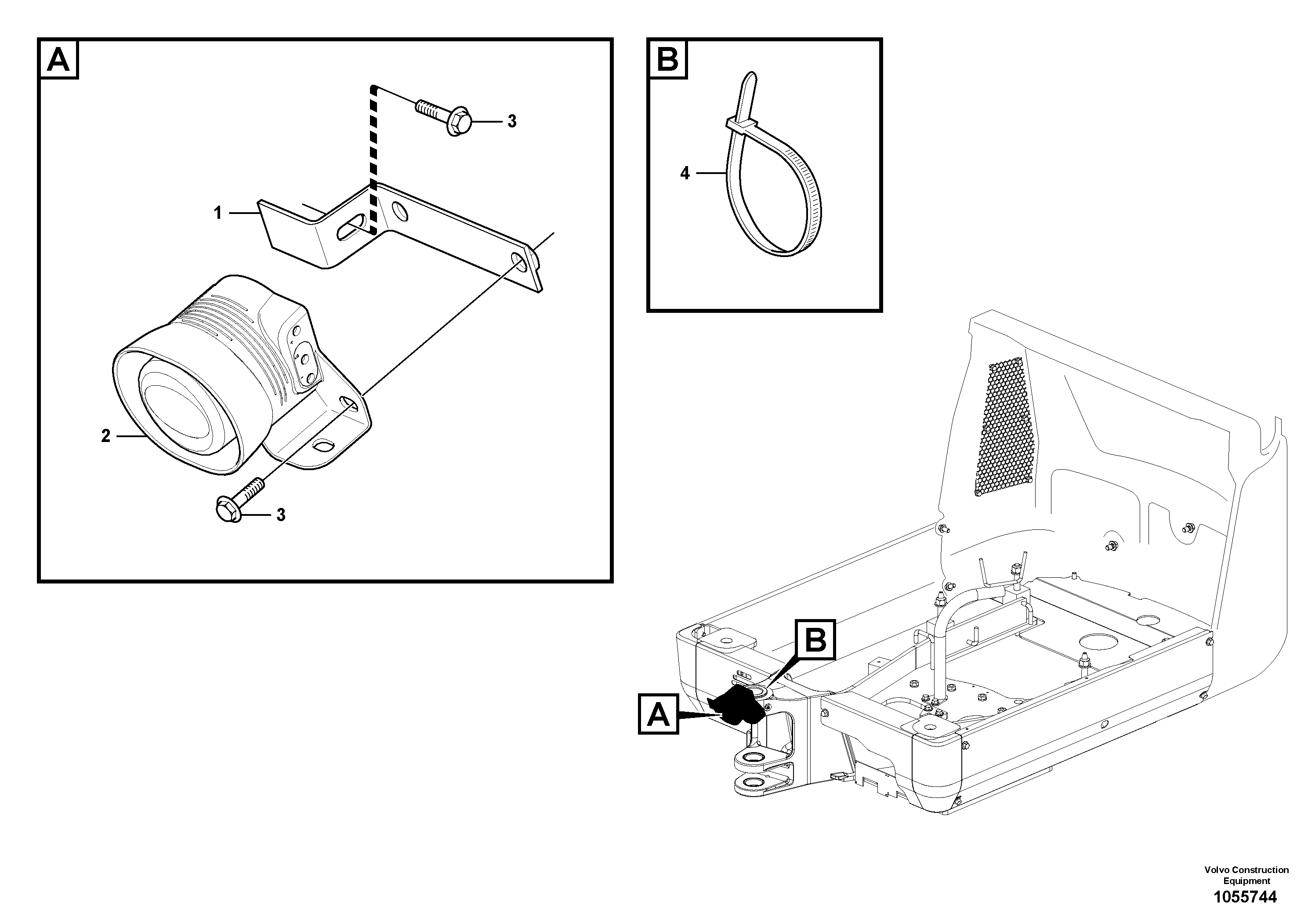 A

3

1

2

3

B

4

B

A

Volvo Construction Equipment
1055744