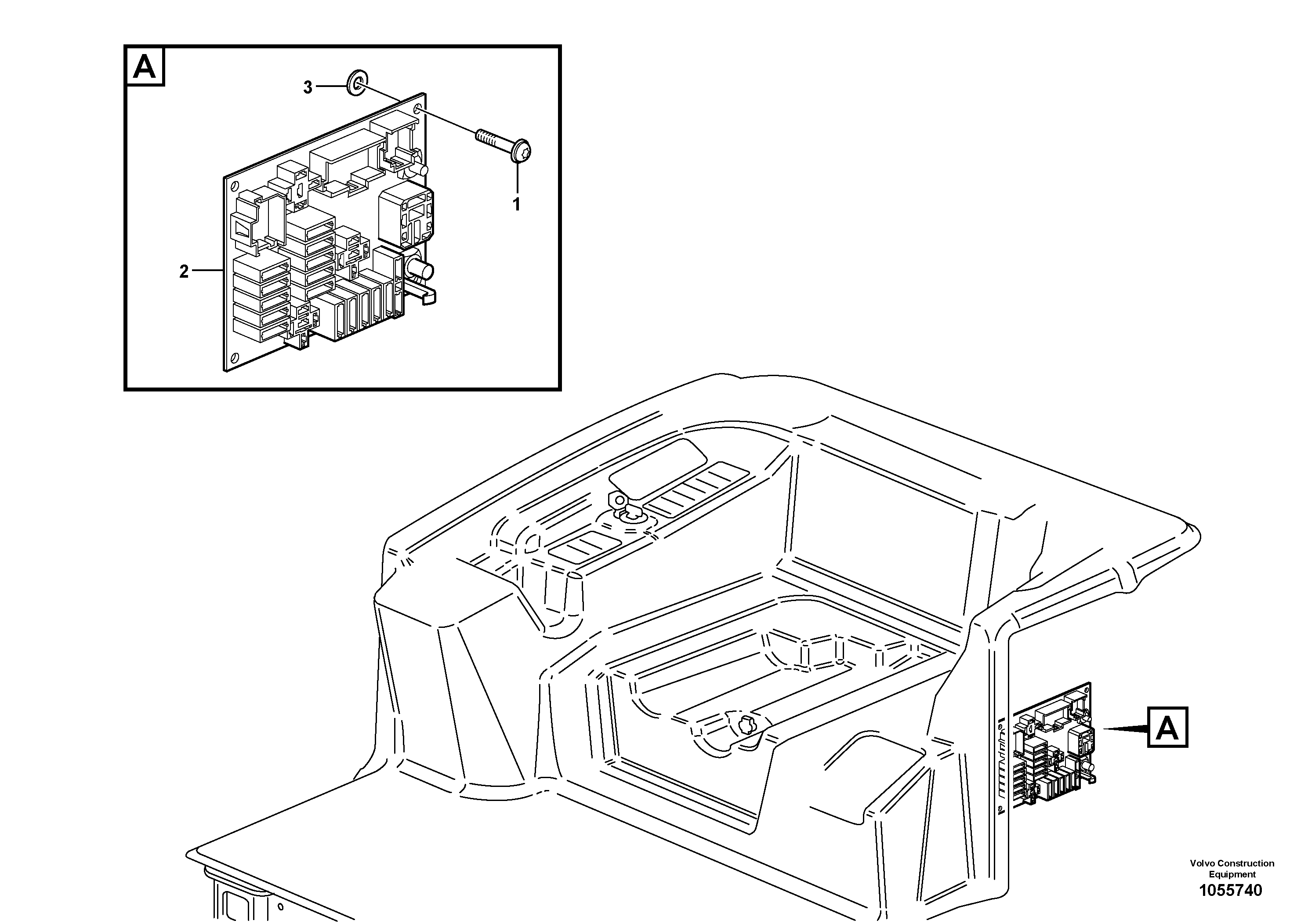 A

3

1

2

A

Volvo Construction Equipment

1055740