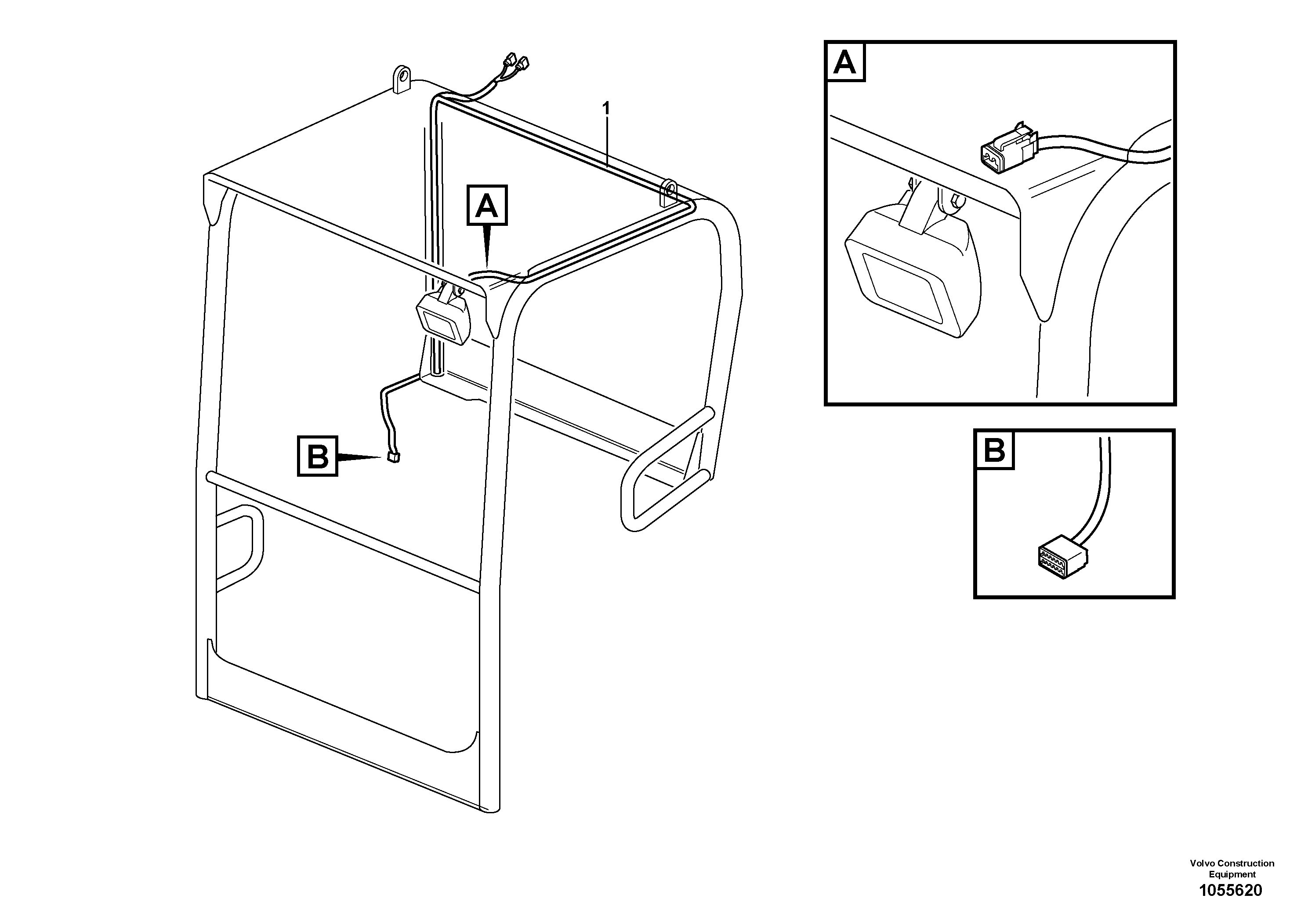 1

A

B

A

B

Volvo Construction Equipment

1055620