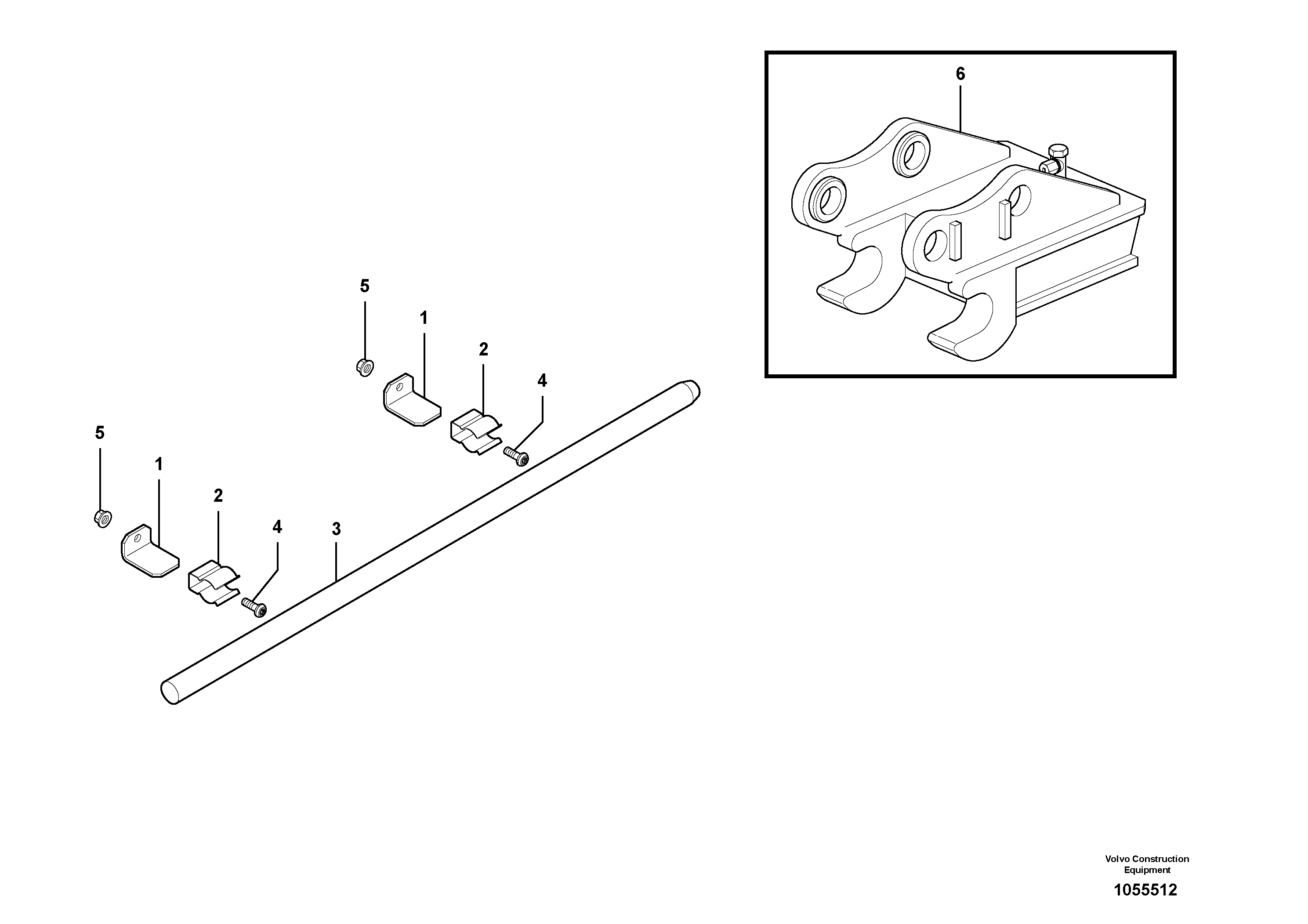 6

5

1

2

4

5

1

2

4

3

Volvo Construction Equipment

1055512