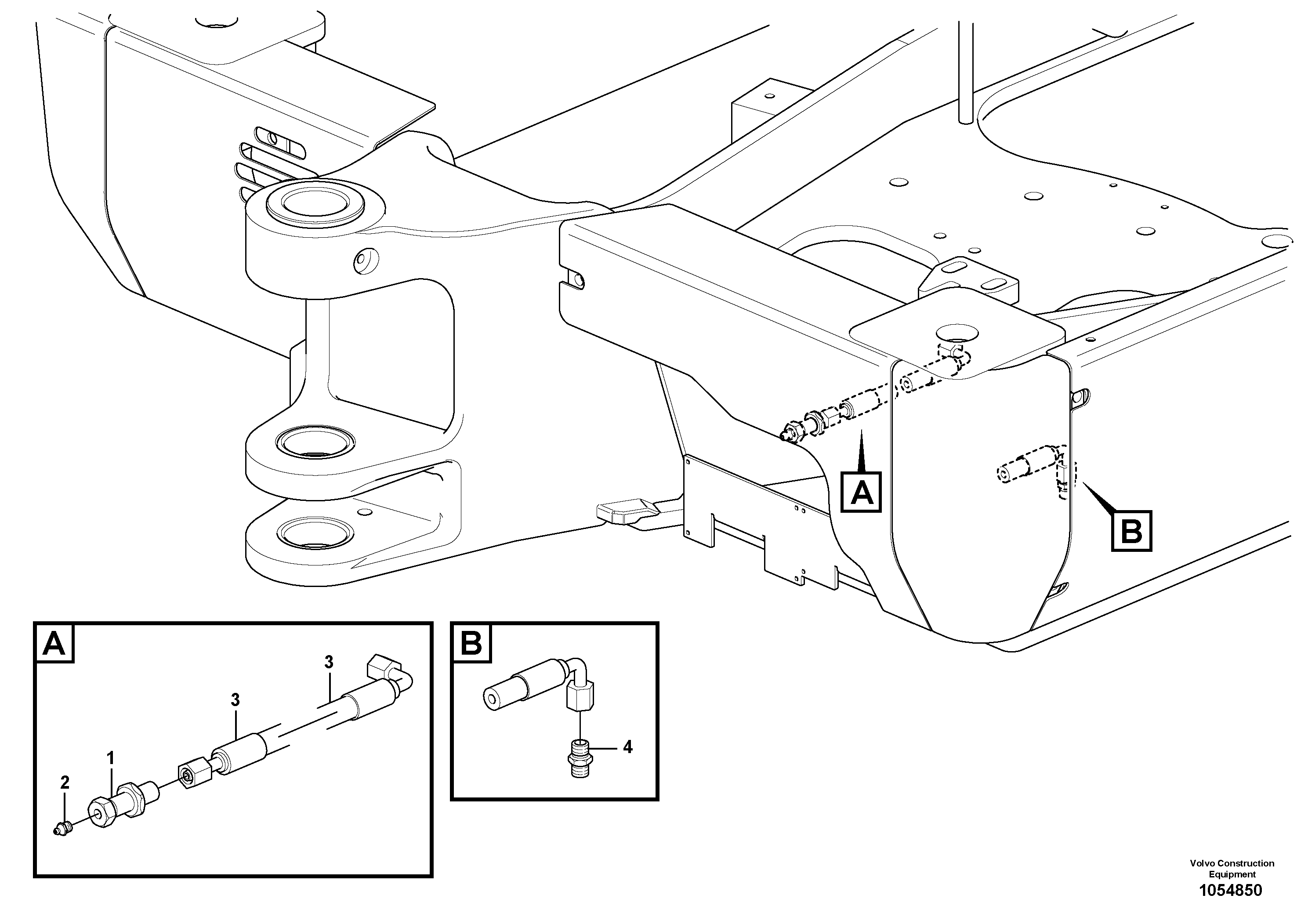 A

B

A

3

3

1

2

B

4

Volvo Construction Equipment

1054850