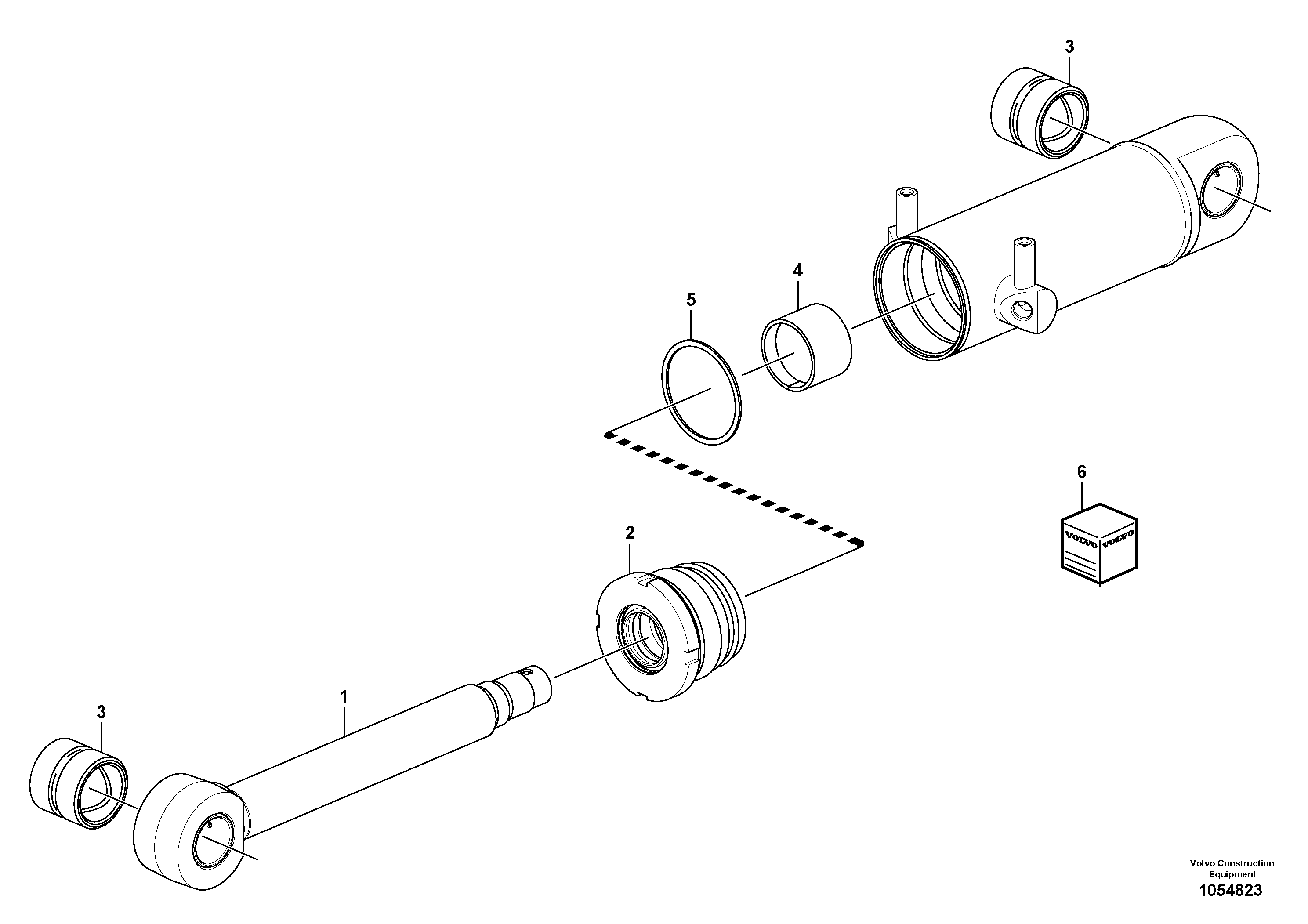 3

4

5

6

VOLVO VOLVO

2

1

3

Volvo Construction Equipment

1054823