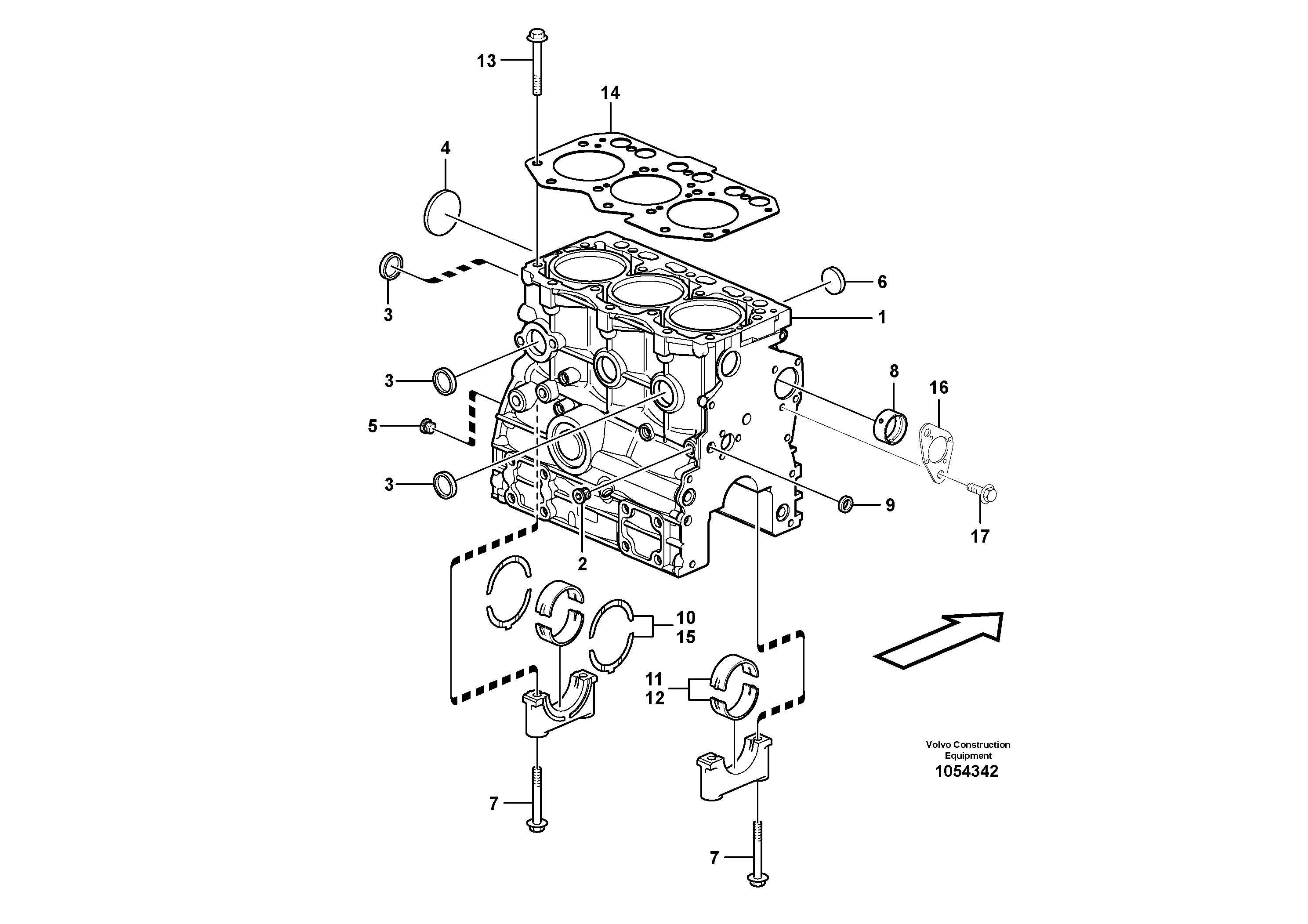 13
14
4
3
6
1
3
8
16
5
3
9
17
2
10
15
11
12
7
7
Volvo Construction Equipment
1054342