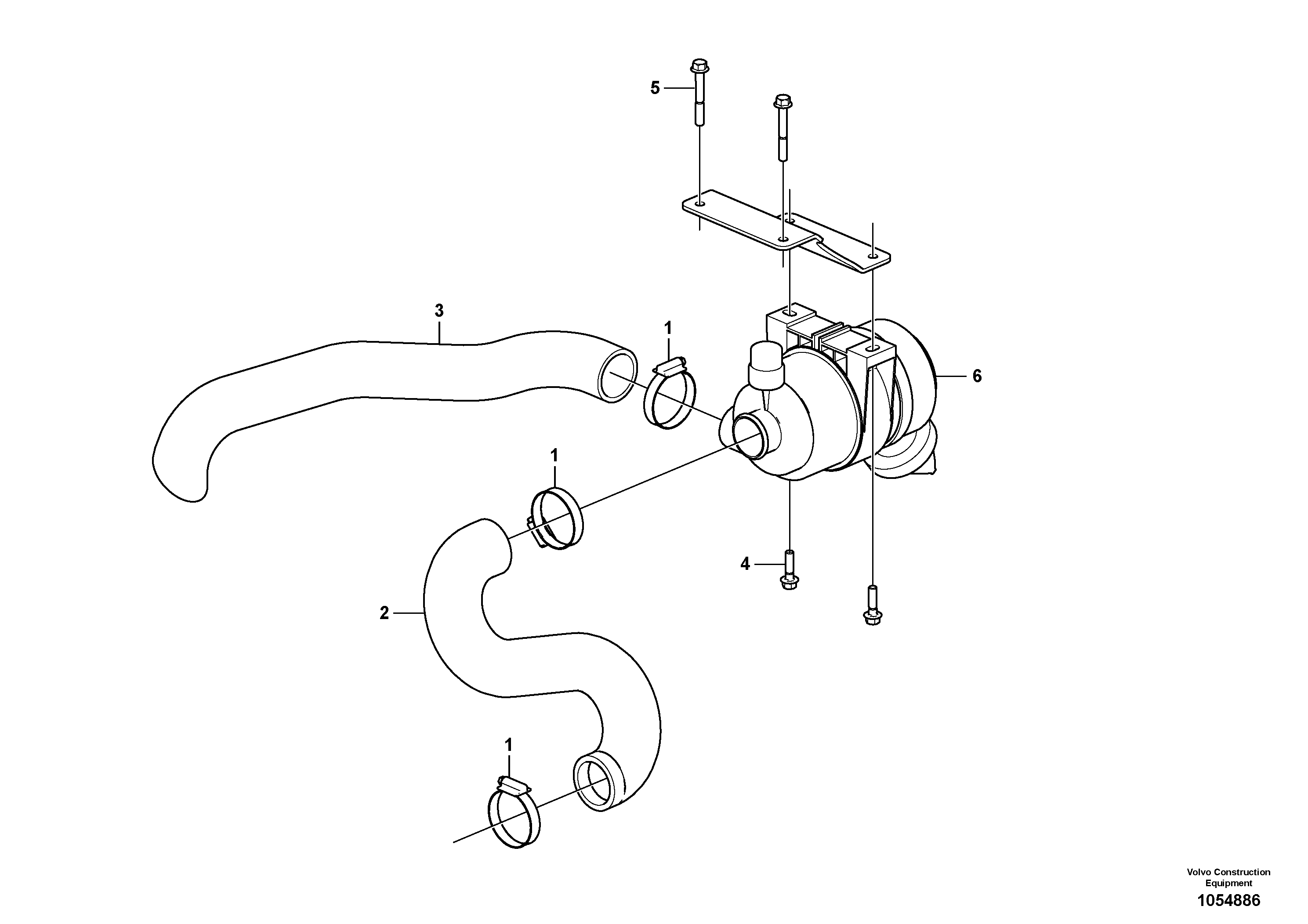 5

3

1

6

1

4

2

1

Volvo Construction Equipment
1054886