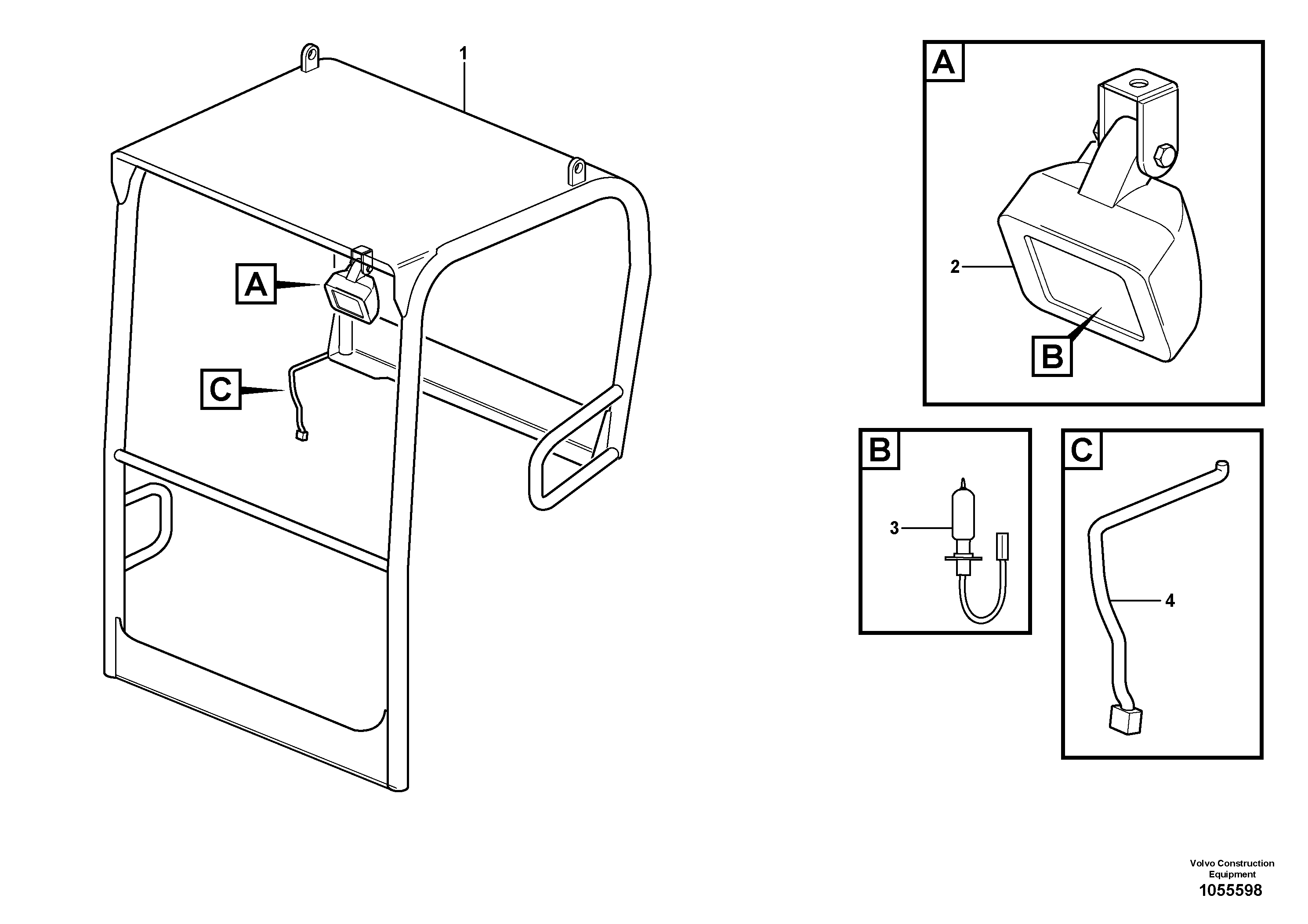 1

A

C

A

2

B

B

3

C

4

Volvo Construction Equipment
1055598