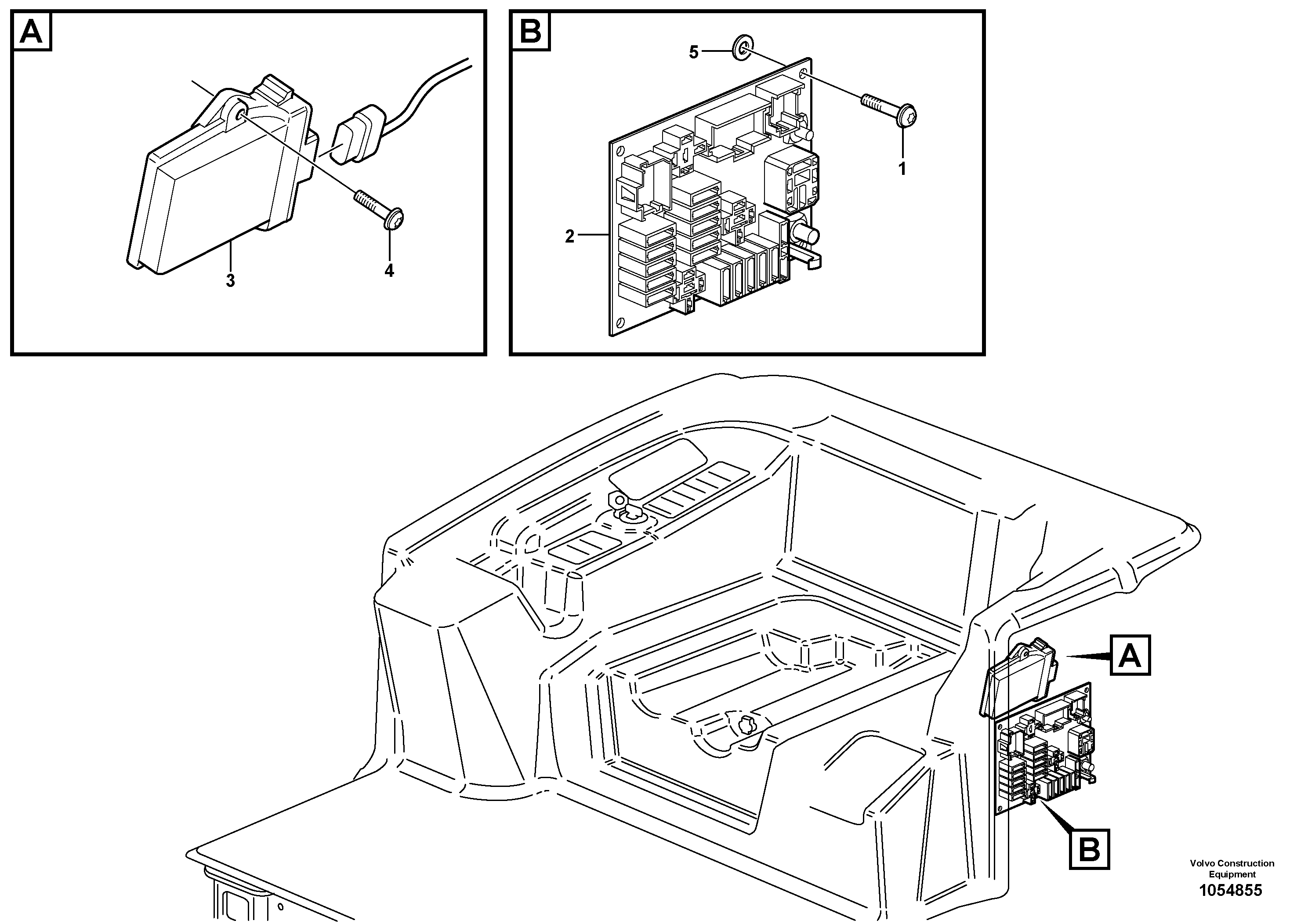 A

3

4

B

5

1

2

A

B

Volvo Construction Equipment
1054855