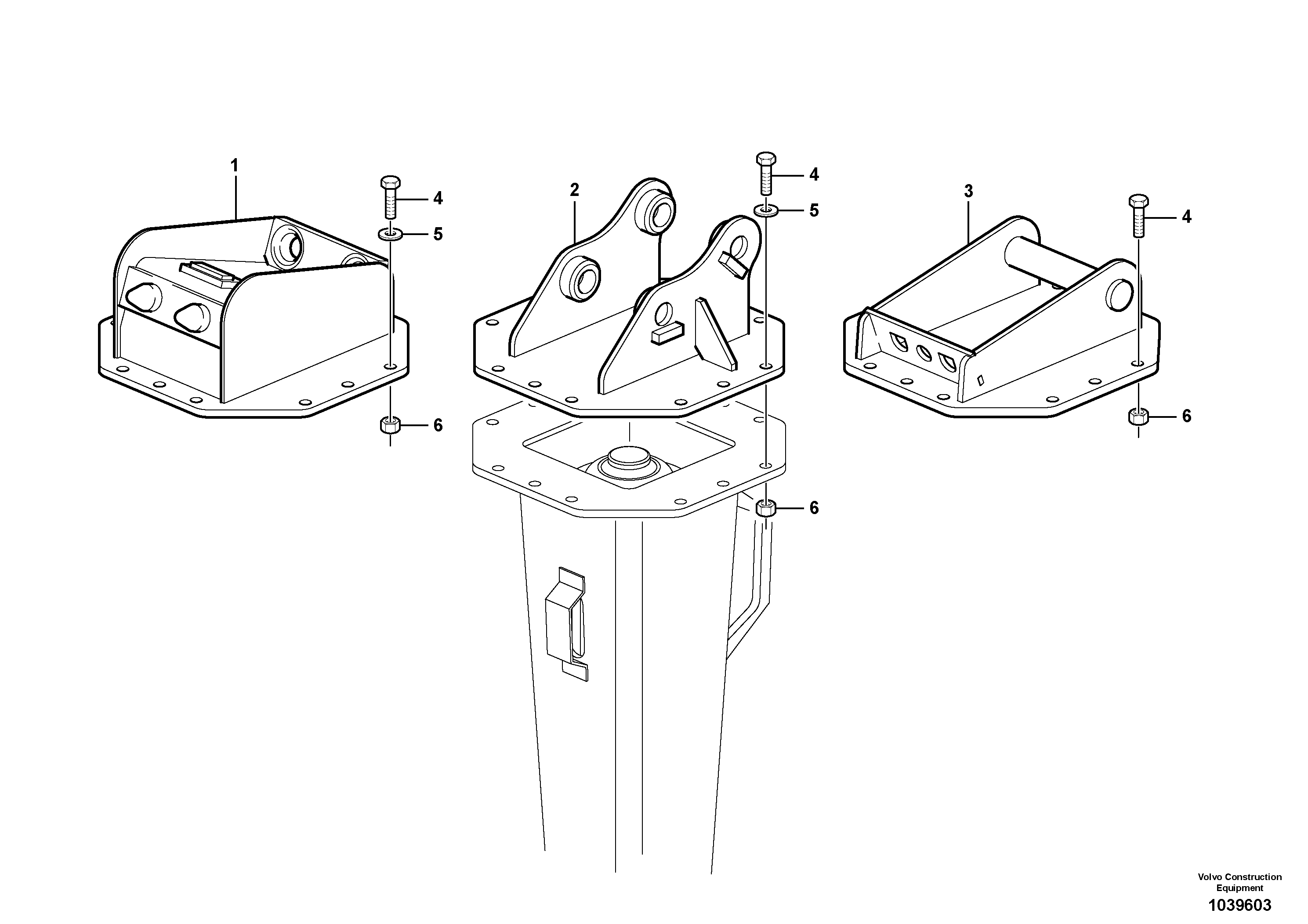 1
4
5
6
2
4
5
6
3
4
6

Volvo Construction Equipment
1039603