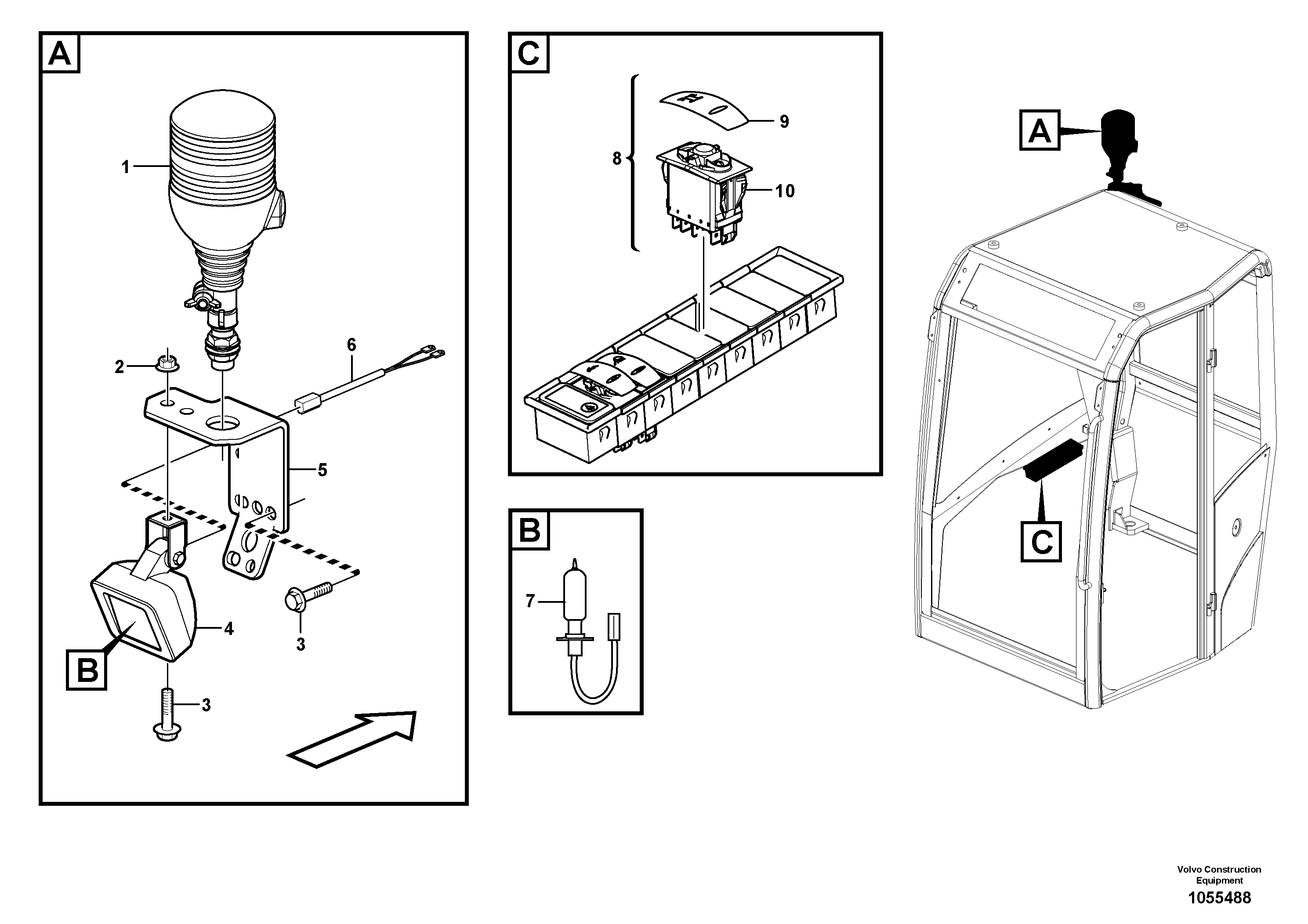 A

1

2

6

5

4

3

B

3

C

9

8

10

B

7

A

C

Volvo Construction Equipment

1055488