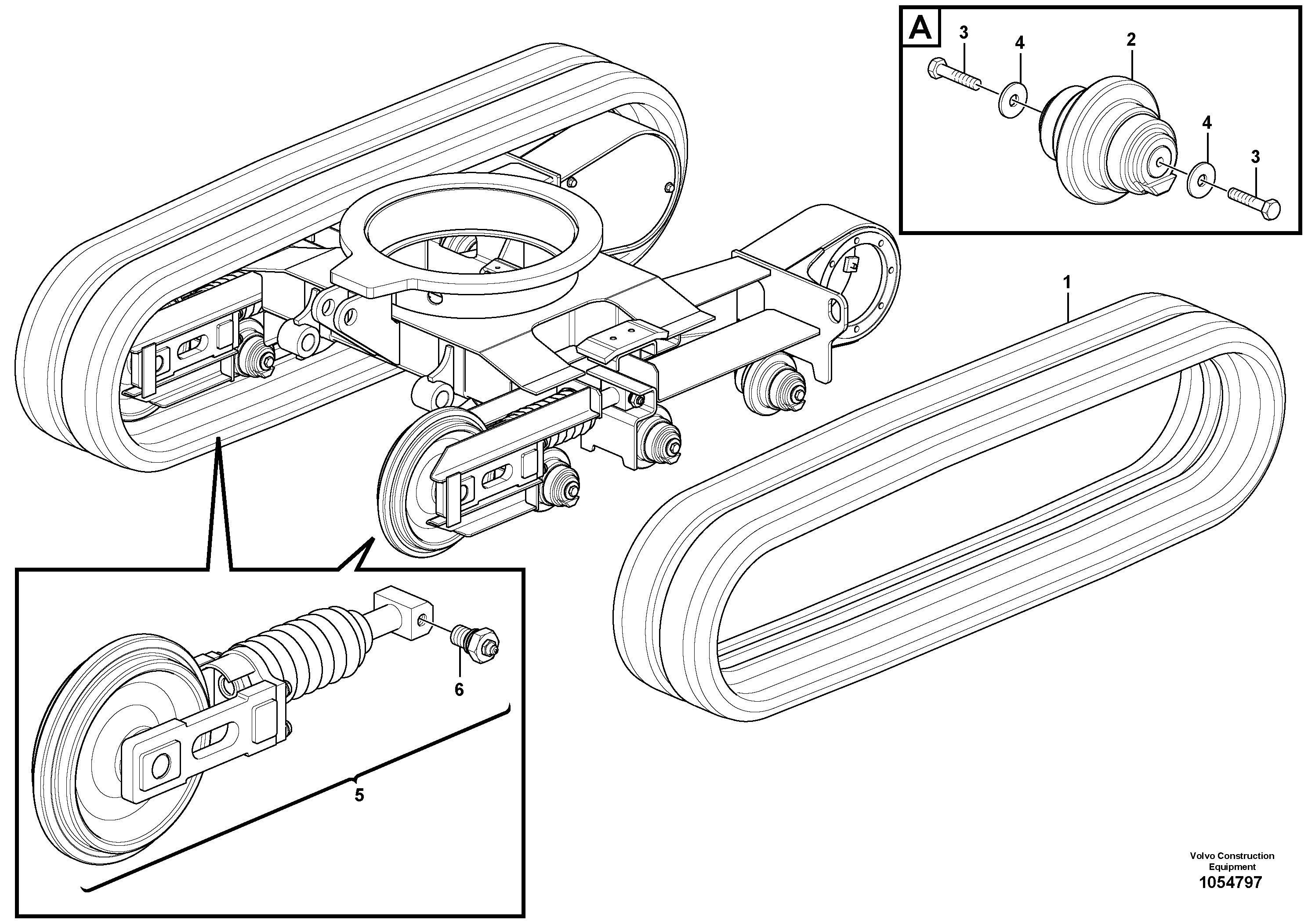 A
3
4
2
4
3
1
6
5
Volvo Construction Equipment
1054797