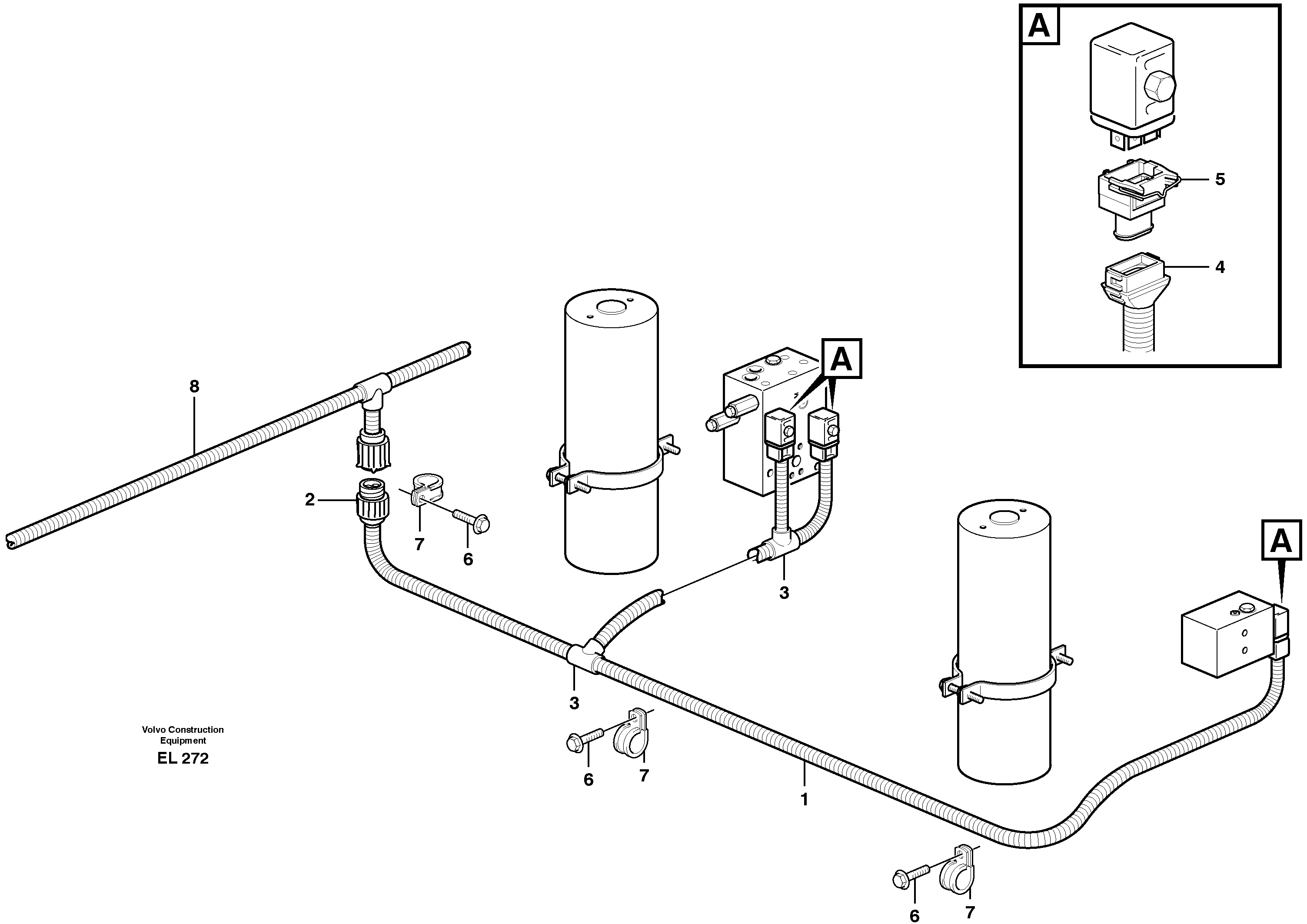 A

5

4

A

8

2

7

6

3

A

3

Volvo Construction Equipment

EL 272

6

7

1

6

7