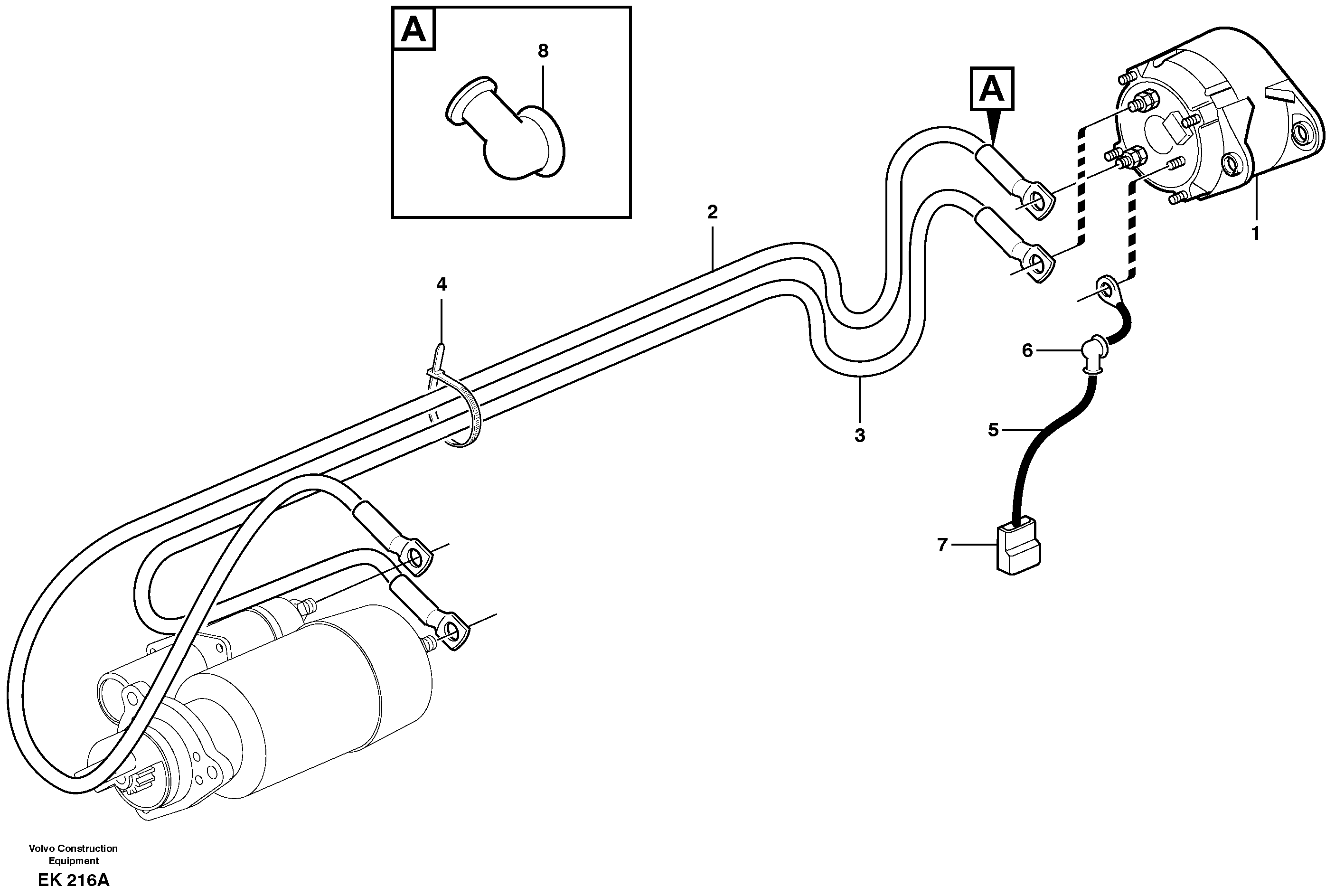 A
8
A
2
1
4
6
3
5
7
Volvo Construction Equipment
EK 216A