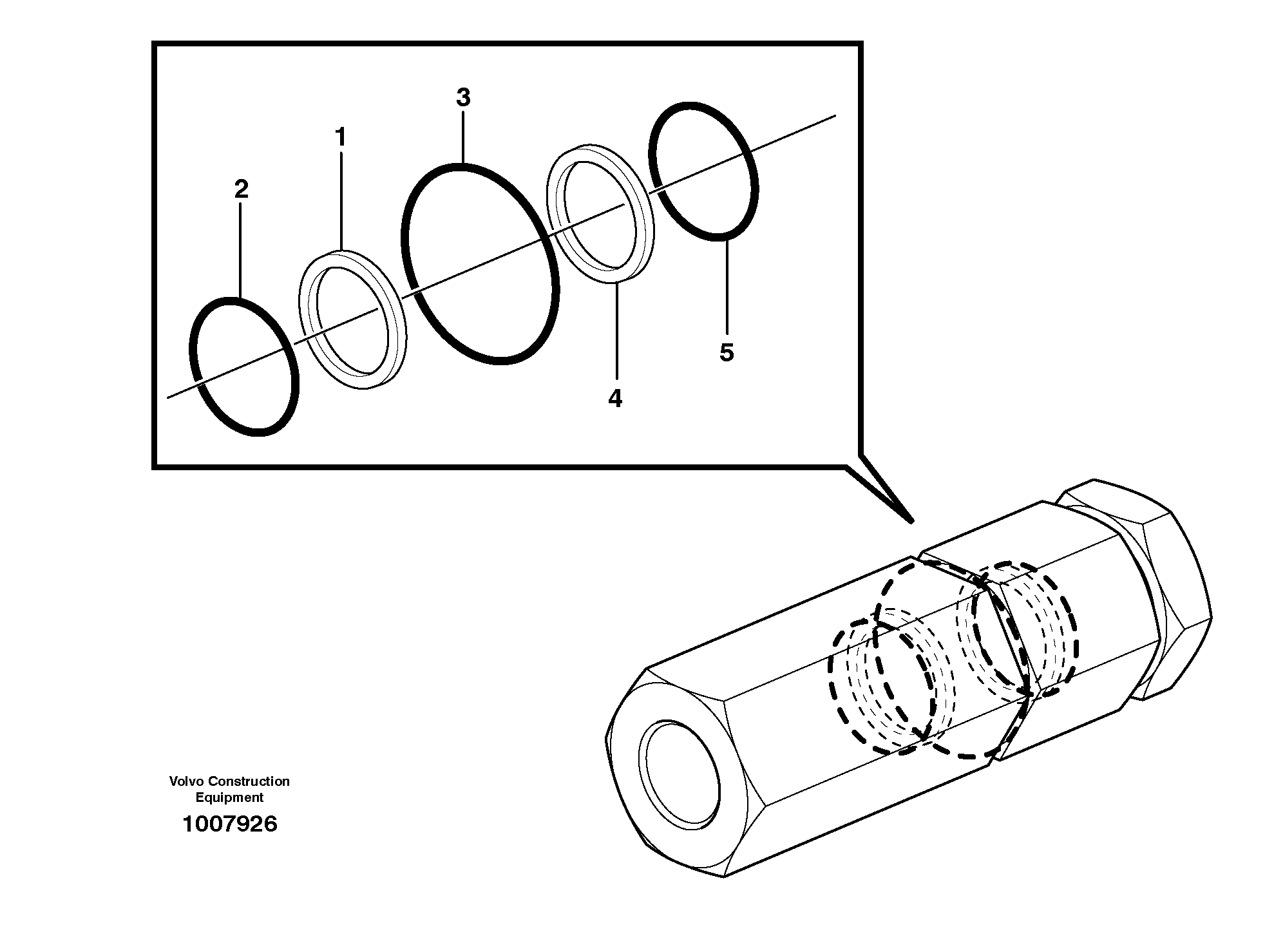 3
1
2
5
4

Volvo Construction Equipment
1007926