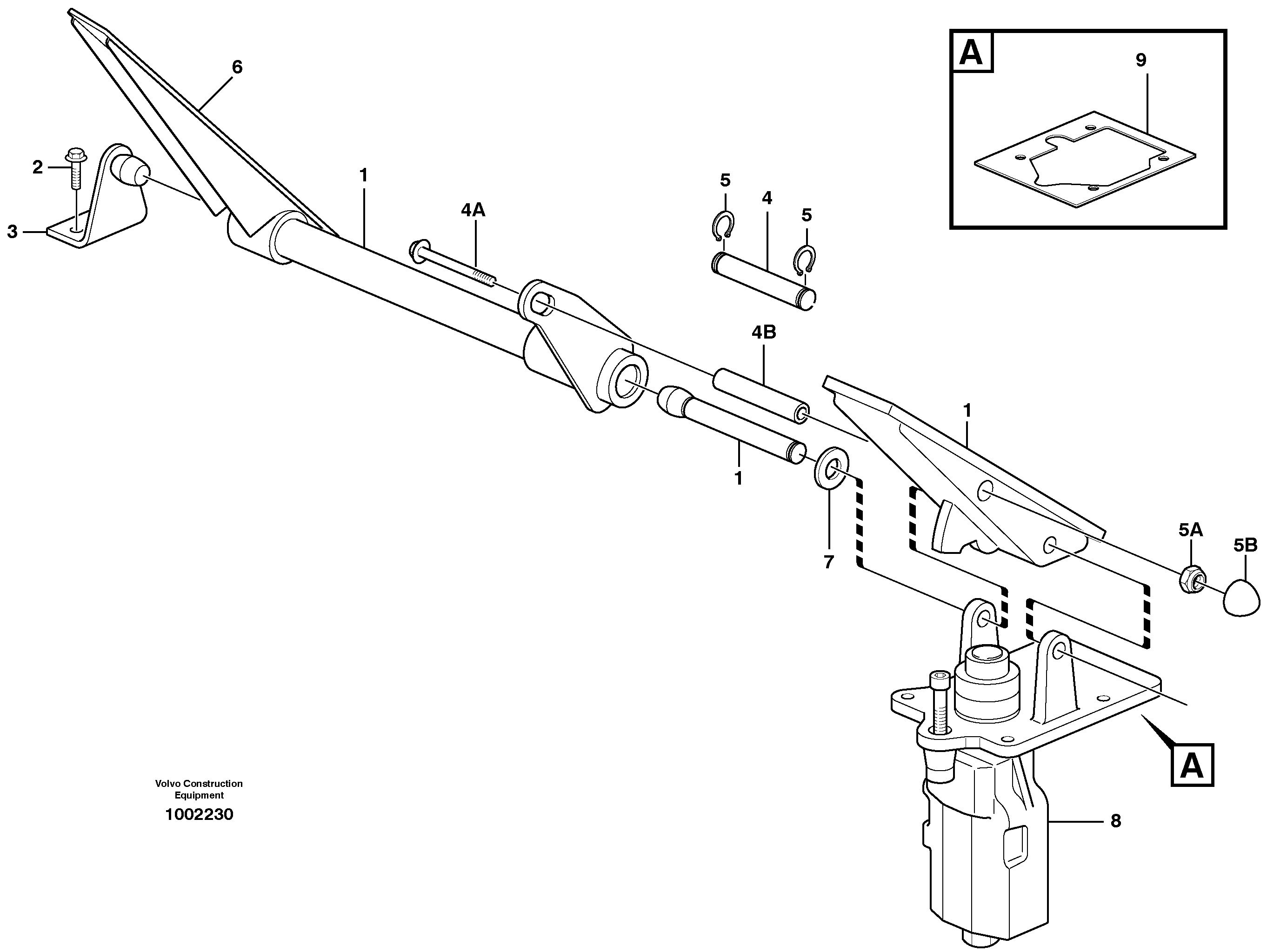 A
9
6
2
3
1
4A
5
4
5
4B
1
1
7
5A
5B
A
8
Volvo Construction Equipment
1002230