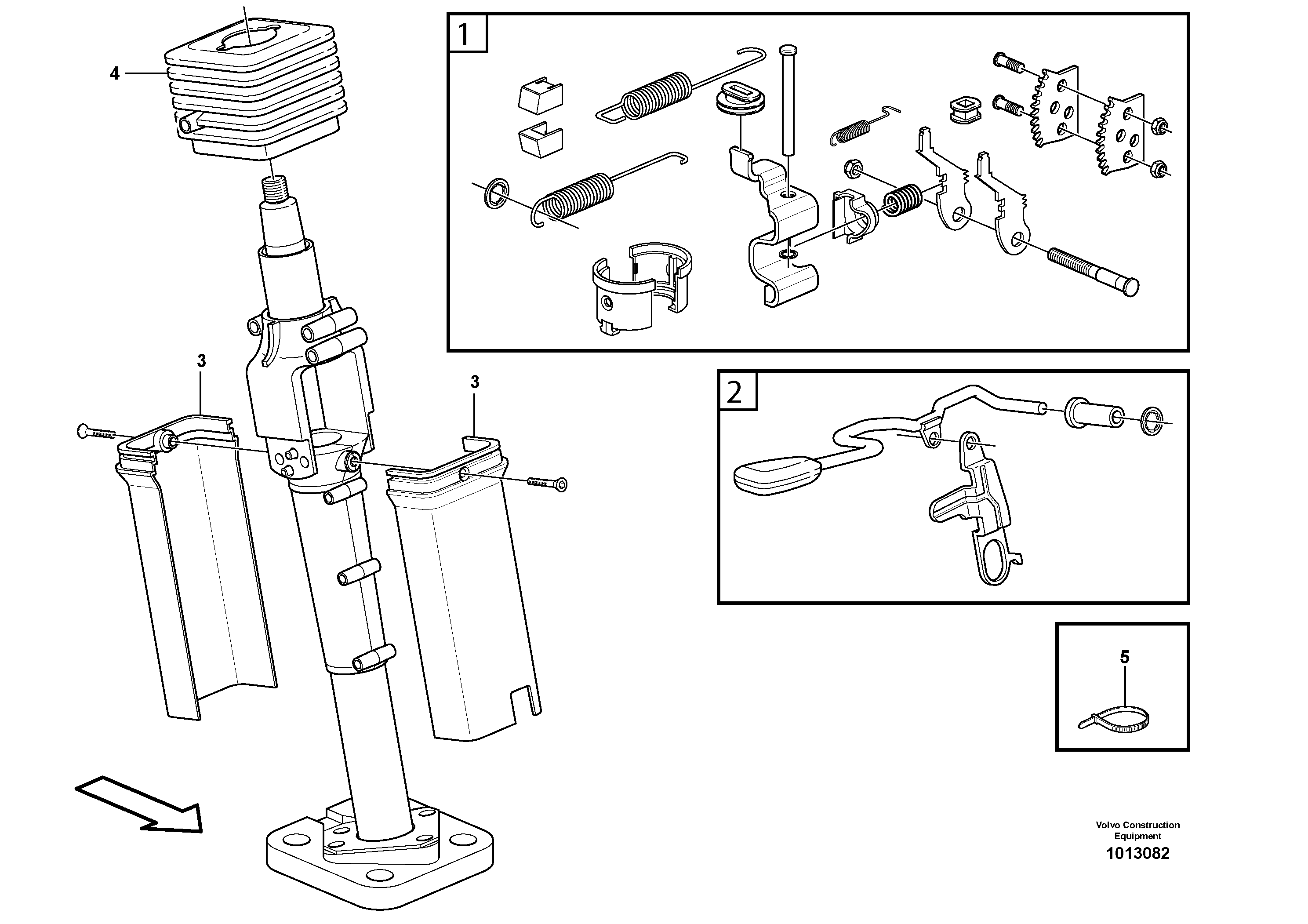 4

1

3

3

2

5

Volvo Construction Equipment

1013082