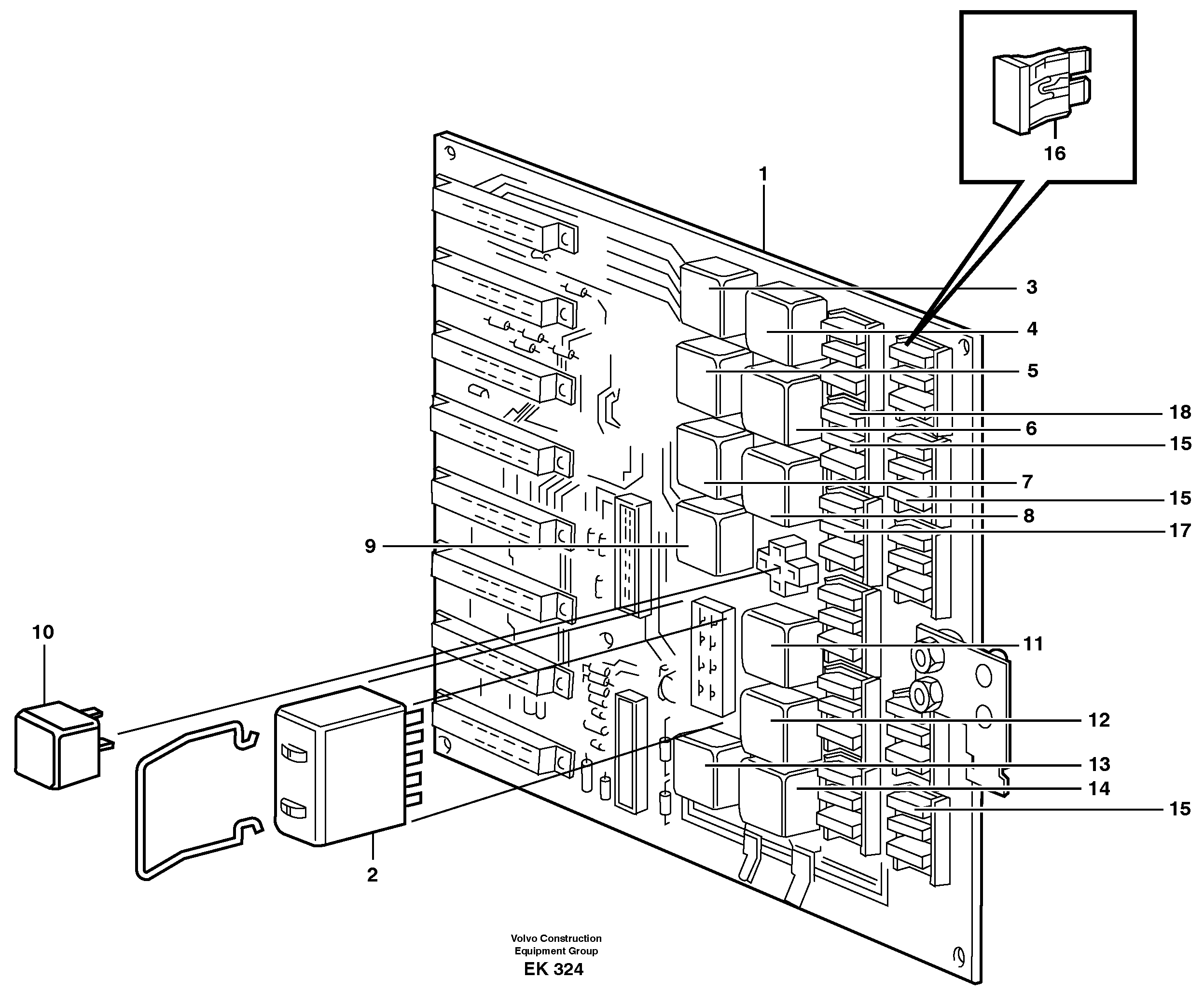 16

1

3

4

5

18

6

15

7

15

8

17

9

10

11

12

13

14

15

2

Volvo Construction Equipment Group

EK 324