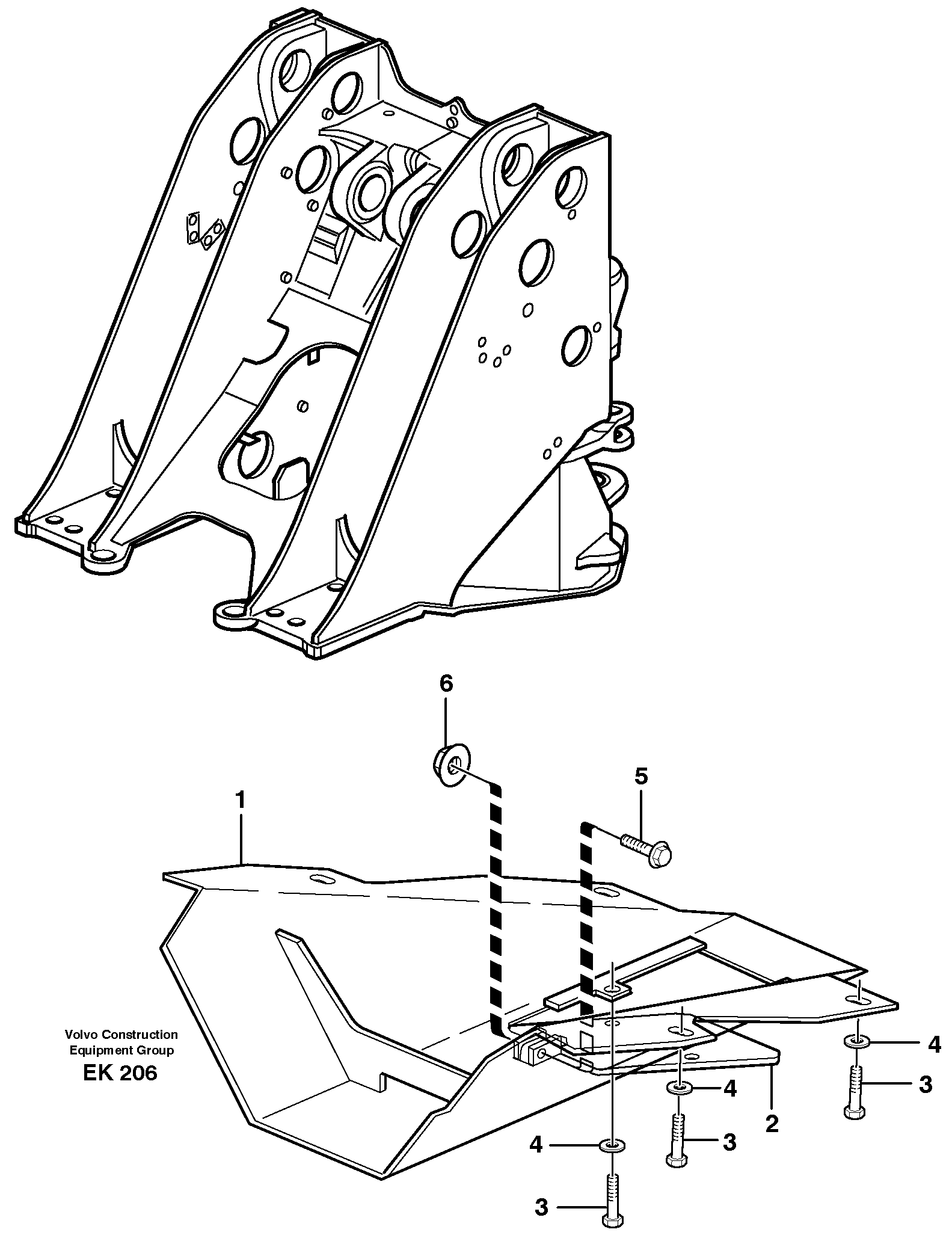 6

5

1

Volvo Construction Equipment Group
EK 206

4

3

4

2

3

4

3