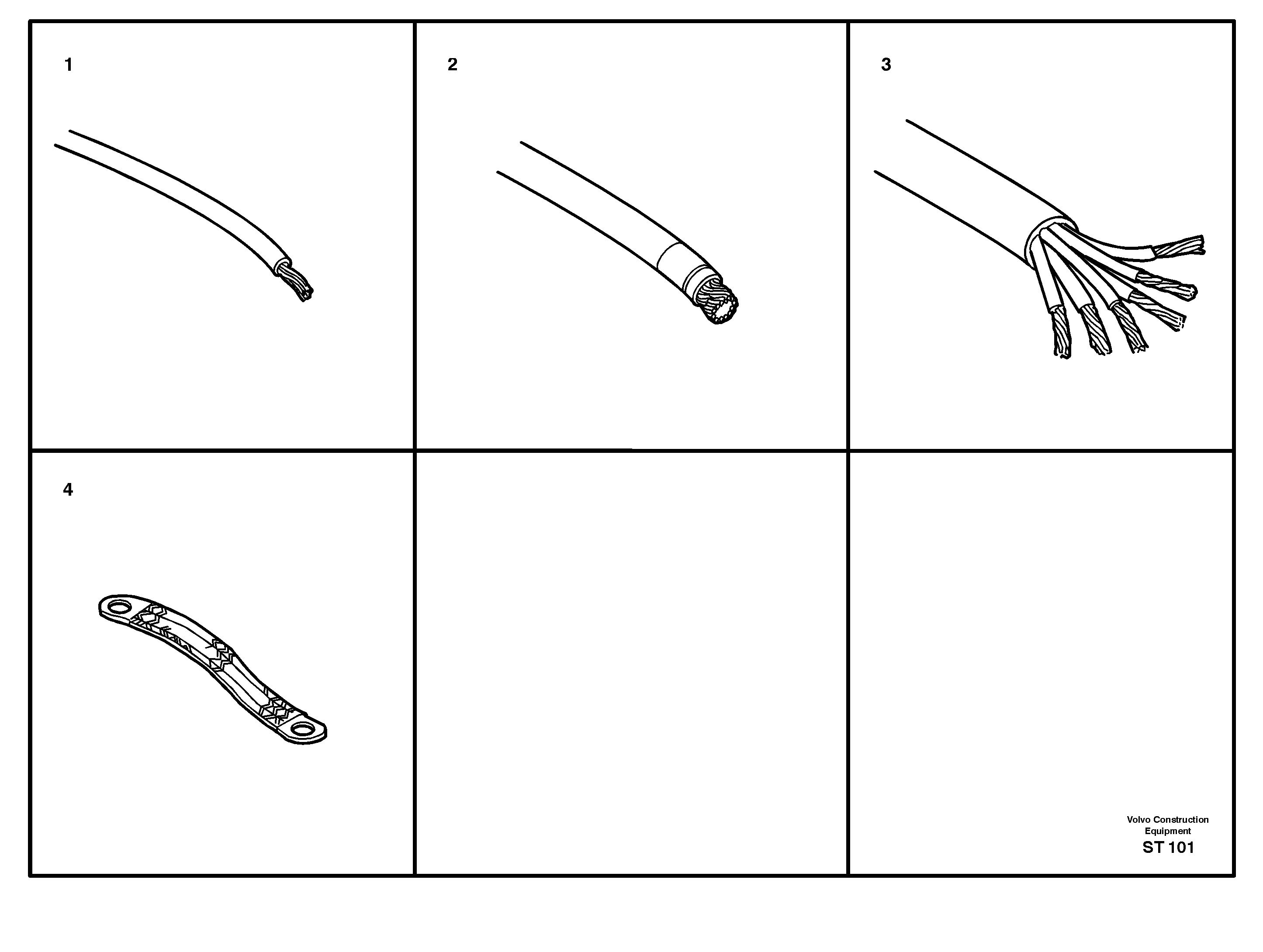 1

2

3

4

Volvo Construction Equipment
ST 101