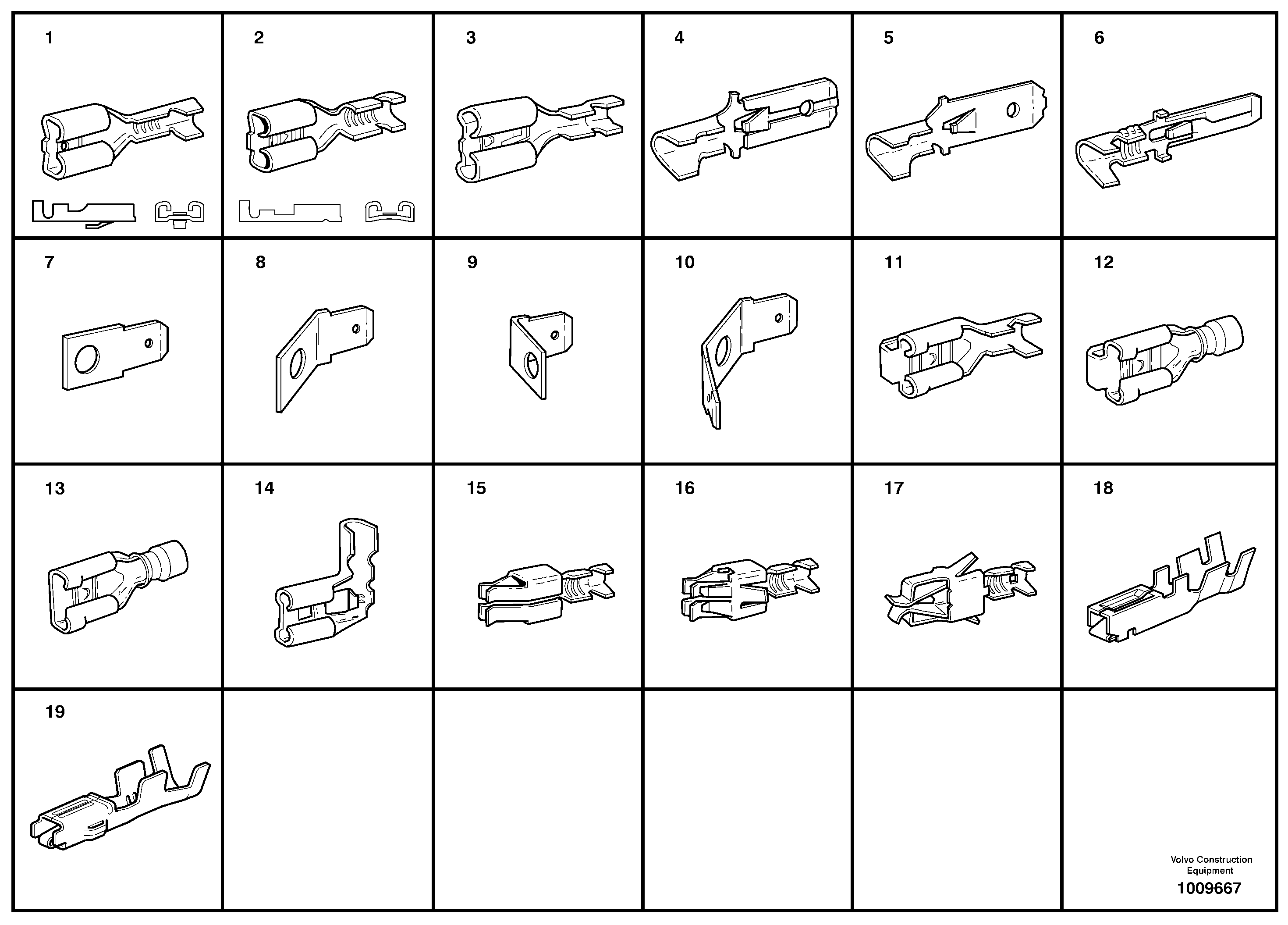 1
2
3
4
5
6
7
8
9
10
11
12
13
14
15
16
17
18
19

Volvo Construction Equipment
1009667