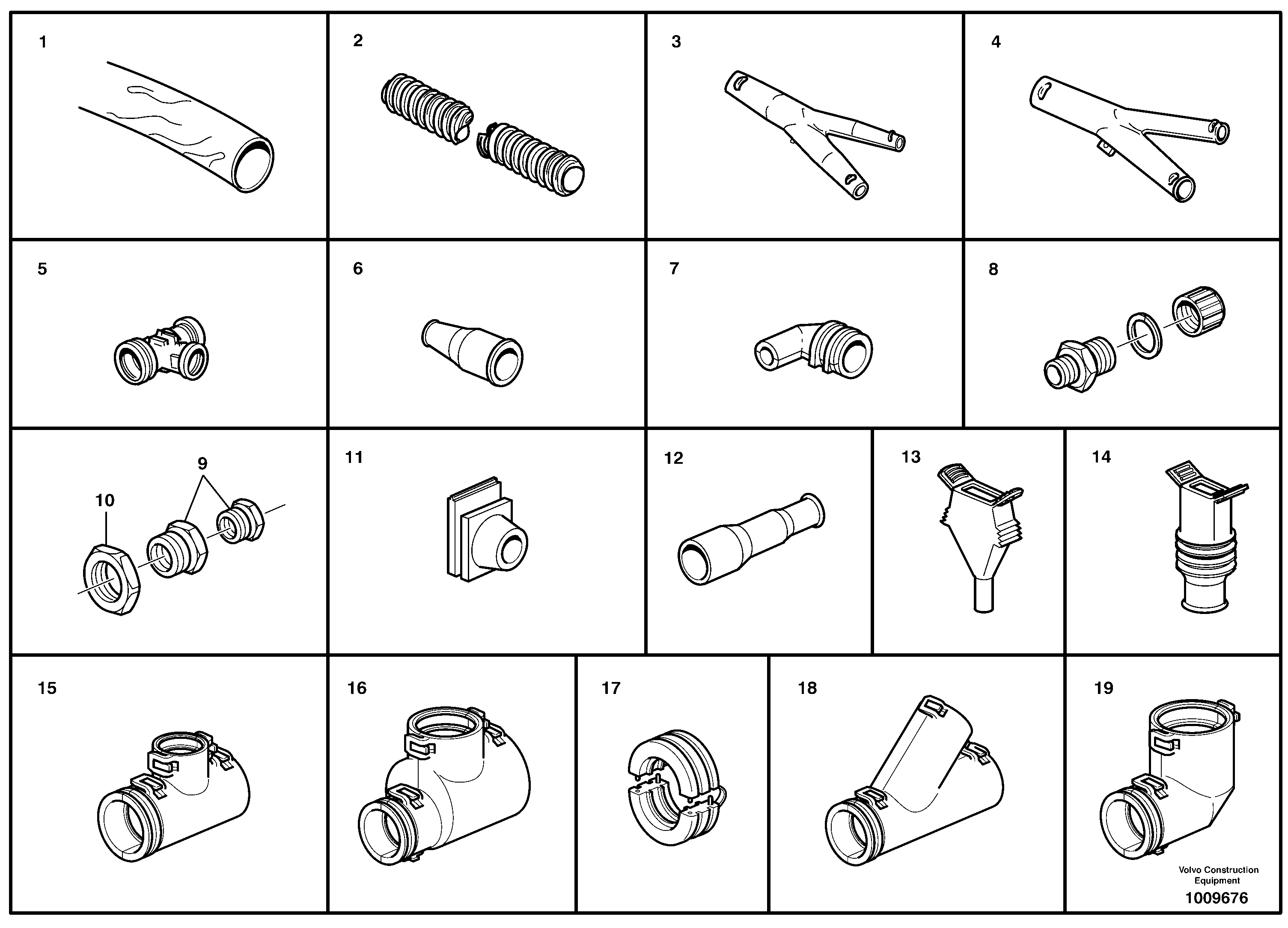 1

2

3

4

5

6

7

8

9

10

11

12

13

14

15

16

17

18

19

Volvo Construction Equipment

1009676