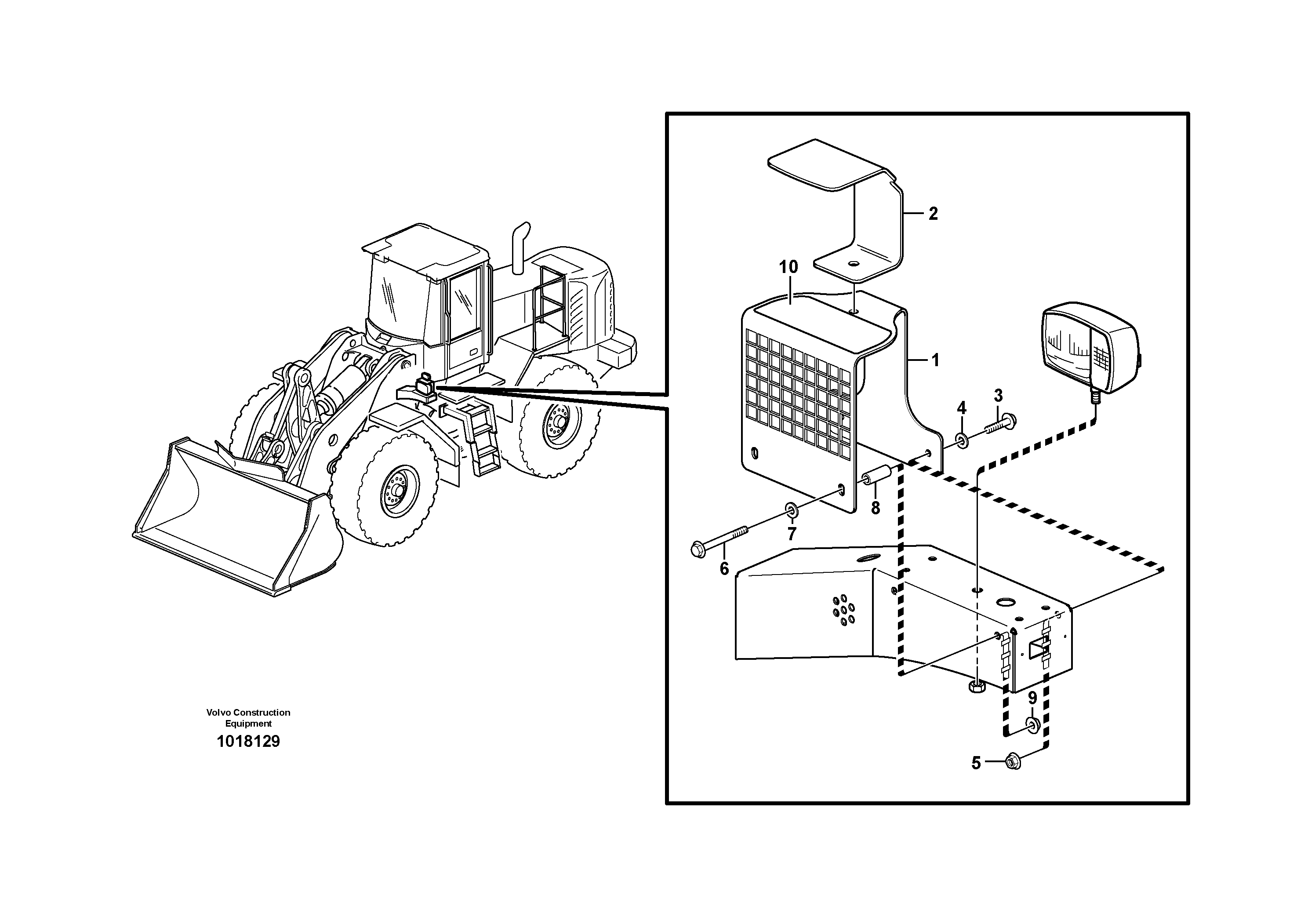 2
10
1
4
3
8
7
6
9
5
Volvo Construction Equipment
1018129