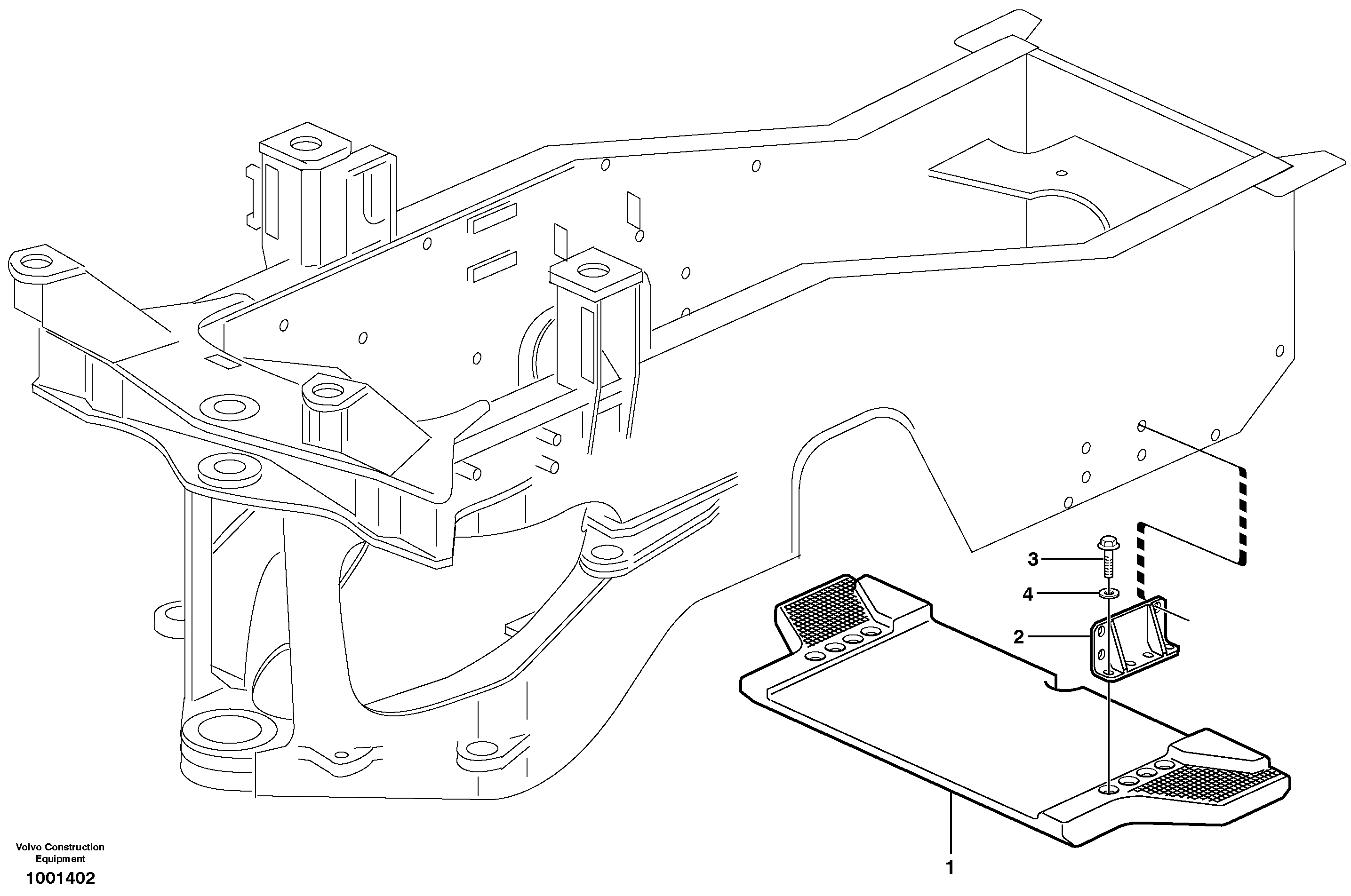 3
4
2
1
Volvo Construction Equipment
1001402