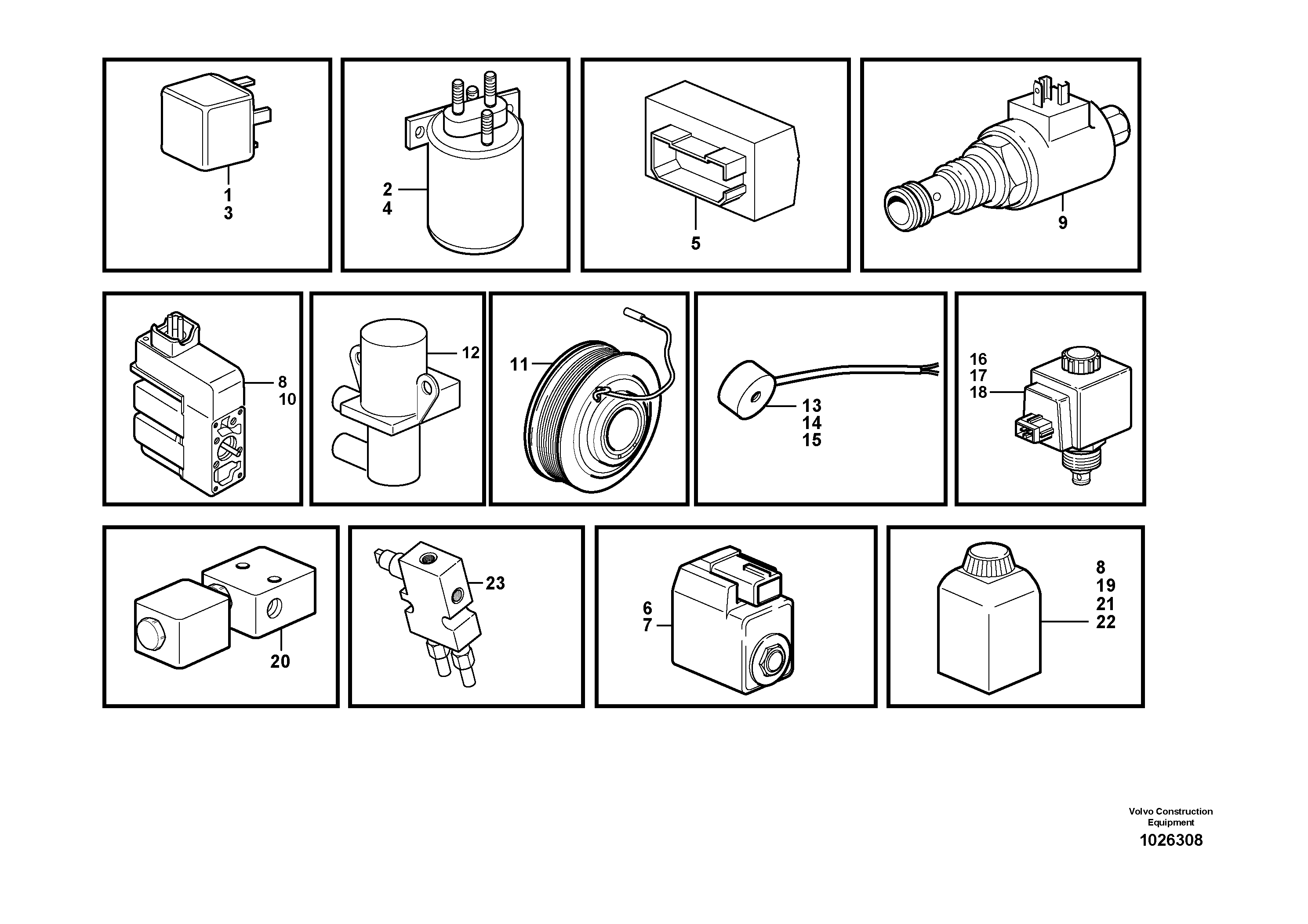 1
3

2
4

5

9

8
10

12

11

13
14
15

16
17
18

20

23

6
7

8
19
21
22

Volvo Construction
Equipment
1026308