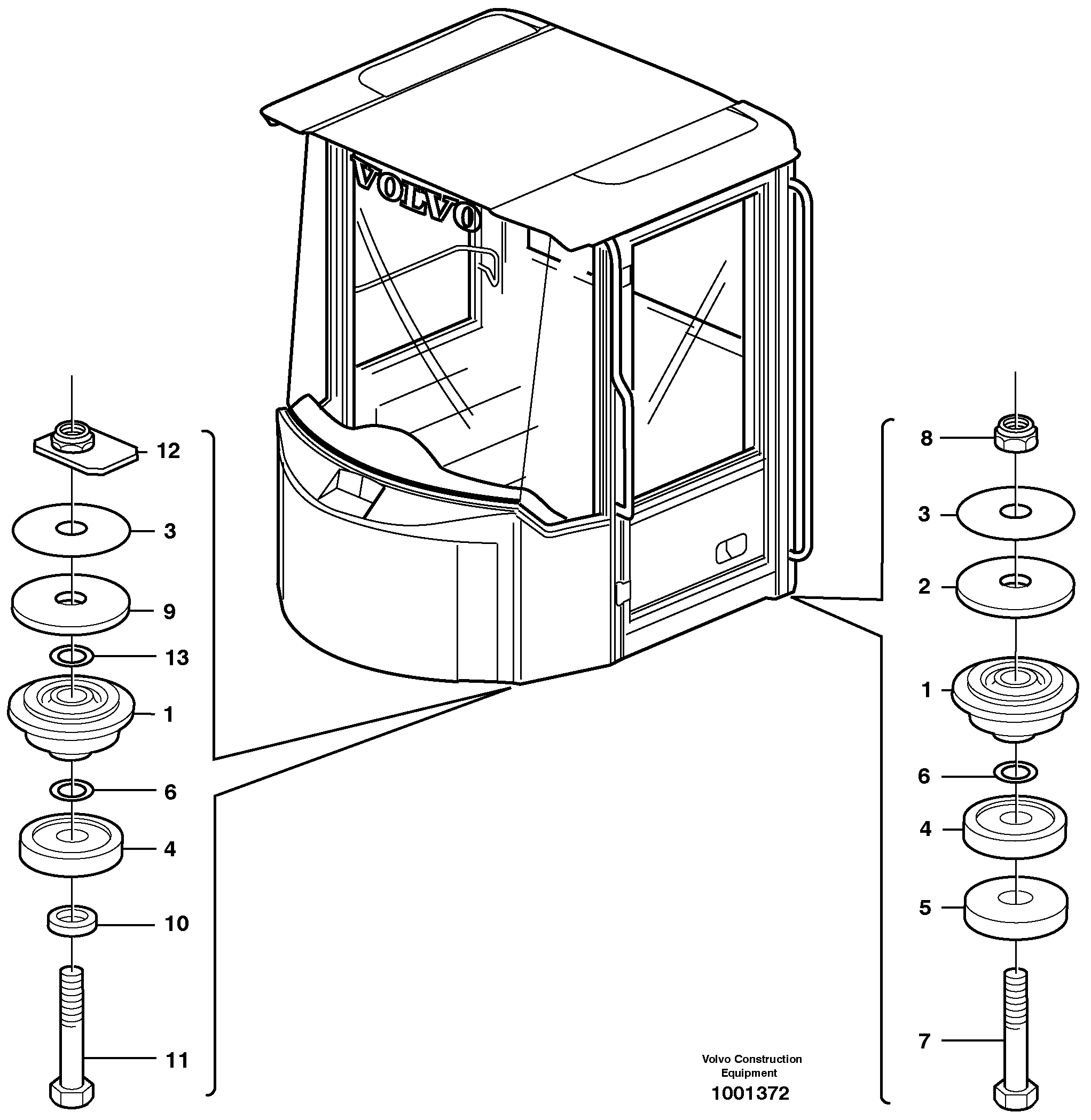 VOLVO

12
3
9
13
1
6
4
10
11

8
3
2
1
6
4
5
7

Volvo Construction Equipment
1001372