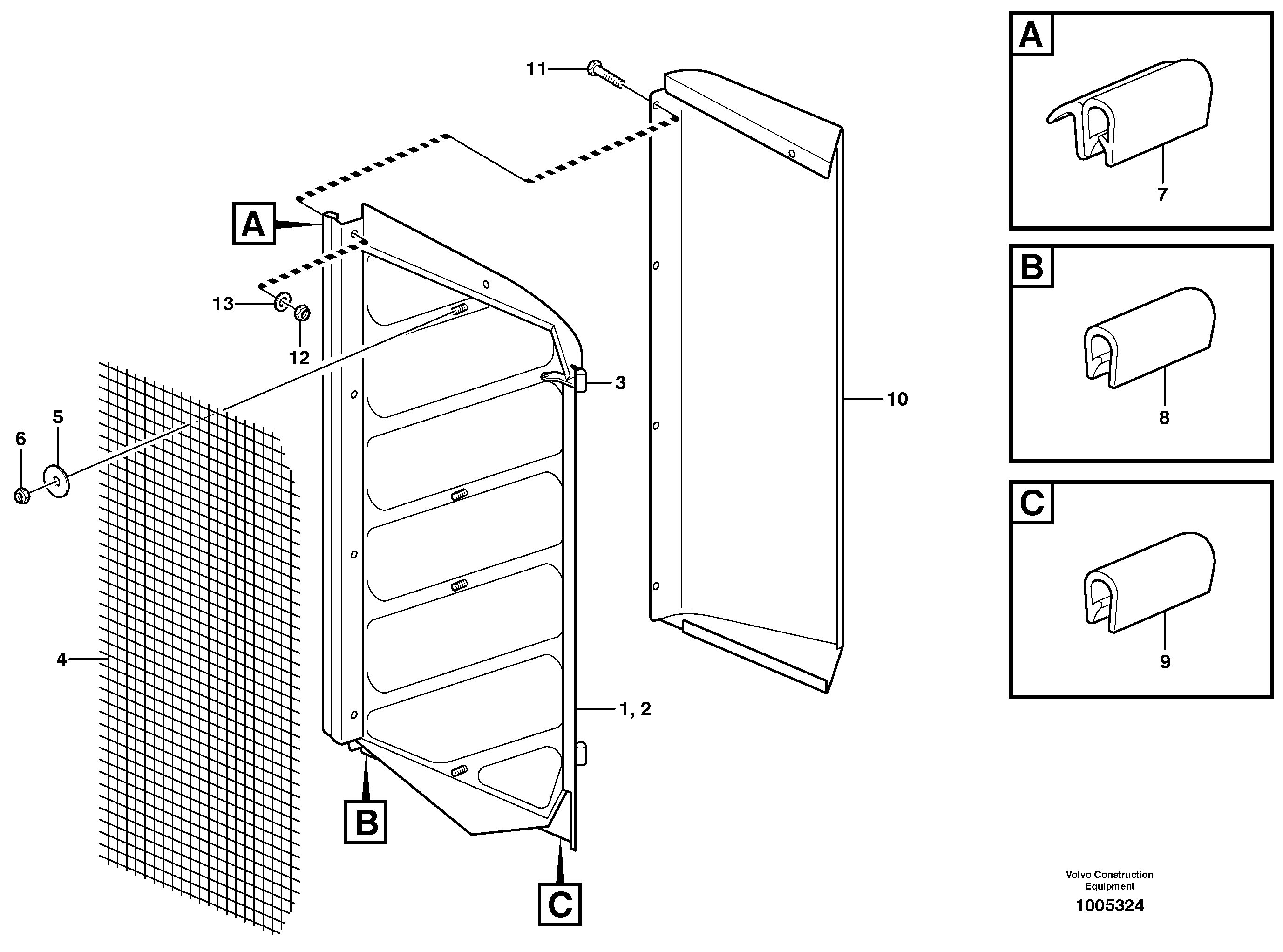 11

A

13

12

3

10

5

6

4

1, 2

B

C

A

7

B

8

C

9

Volvo Construction Equipment

1005324