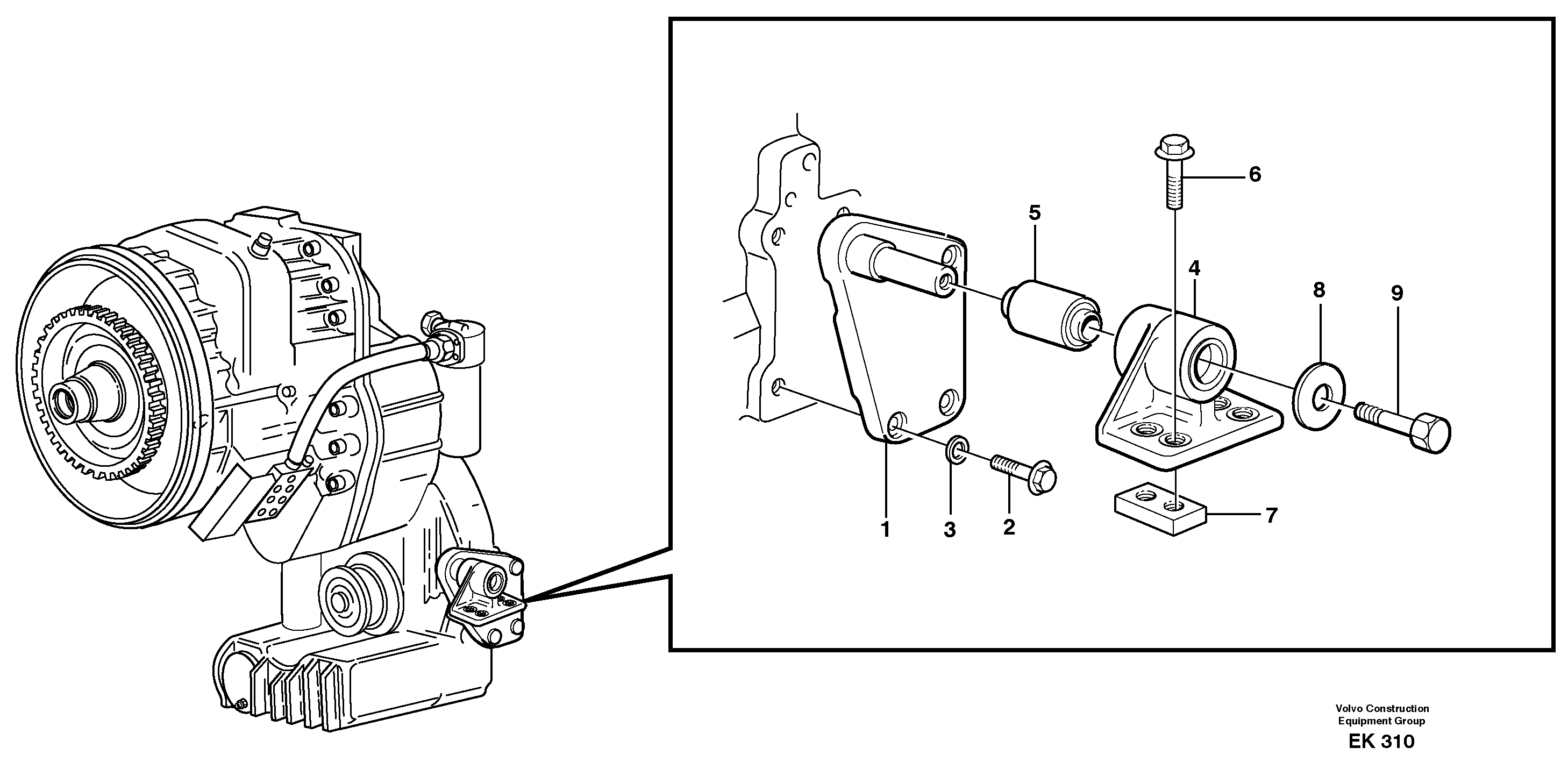 6
5
4
8
9
1
3
2
7

Volvo Construction Equipment Group
EK 310