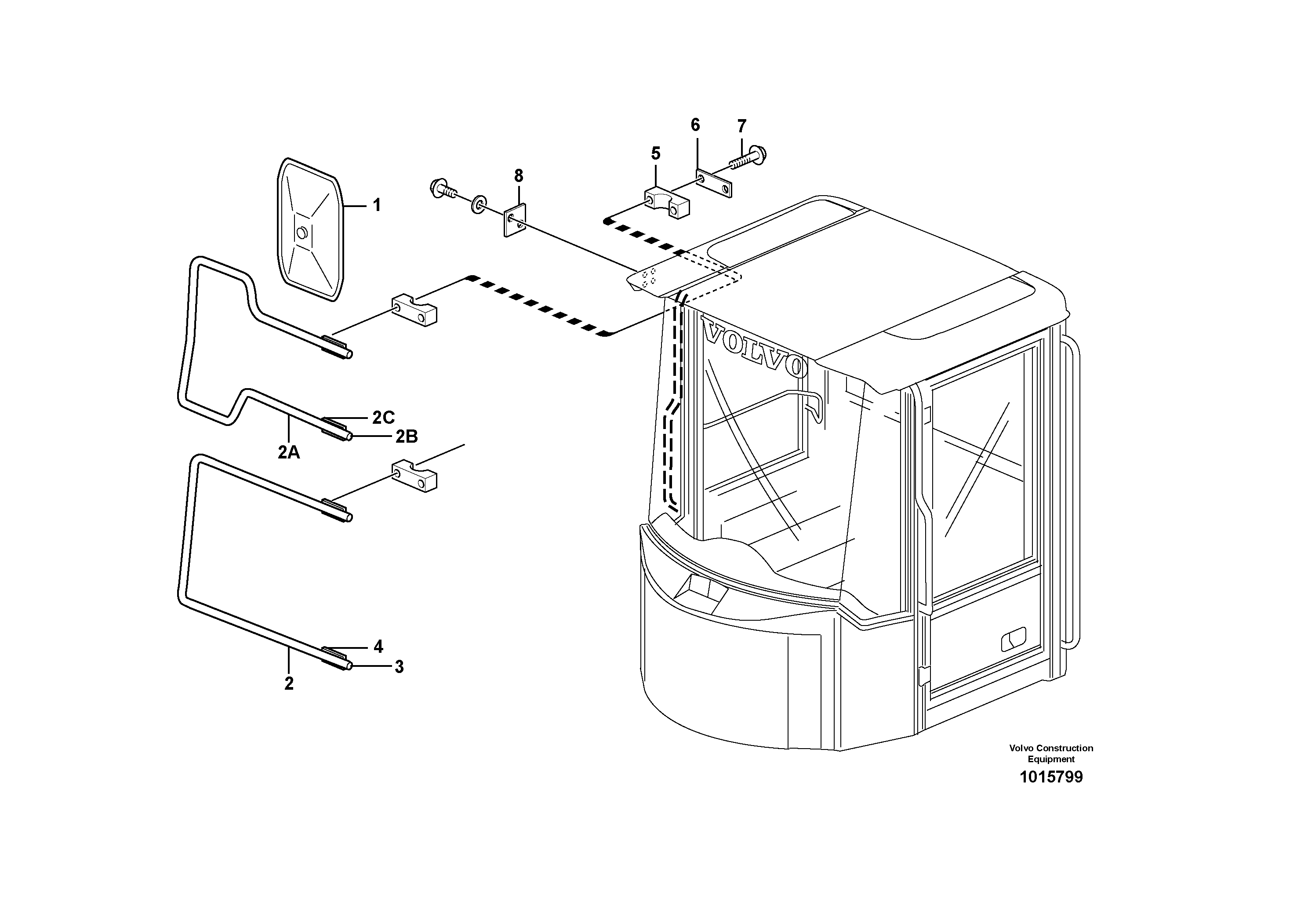 6
7
5
8
1
VOLVO
2C
2B
2A
4
3
2
Volvo Construction Equipment
1015799