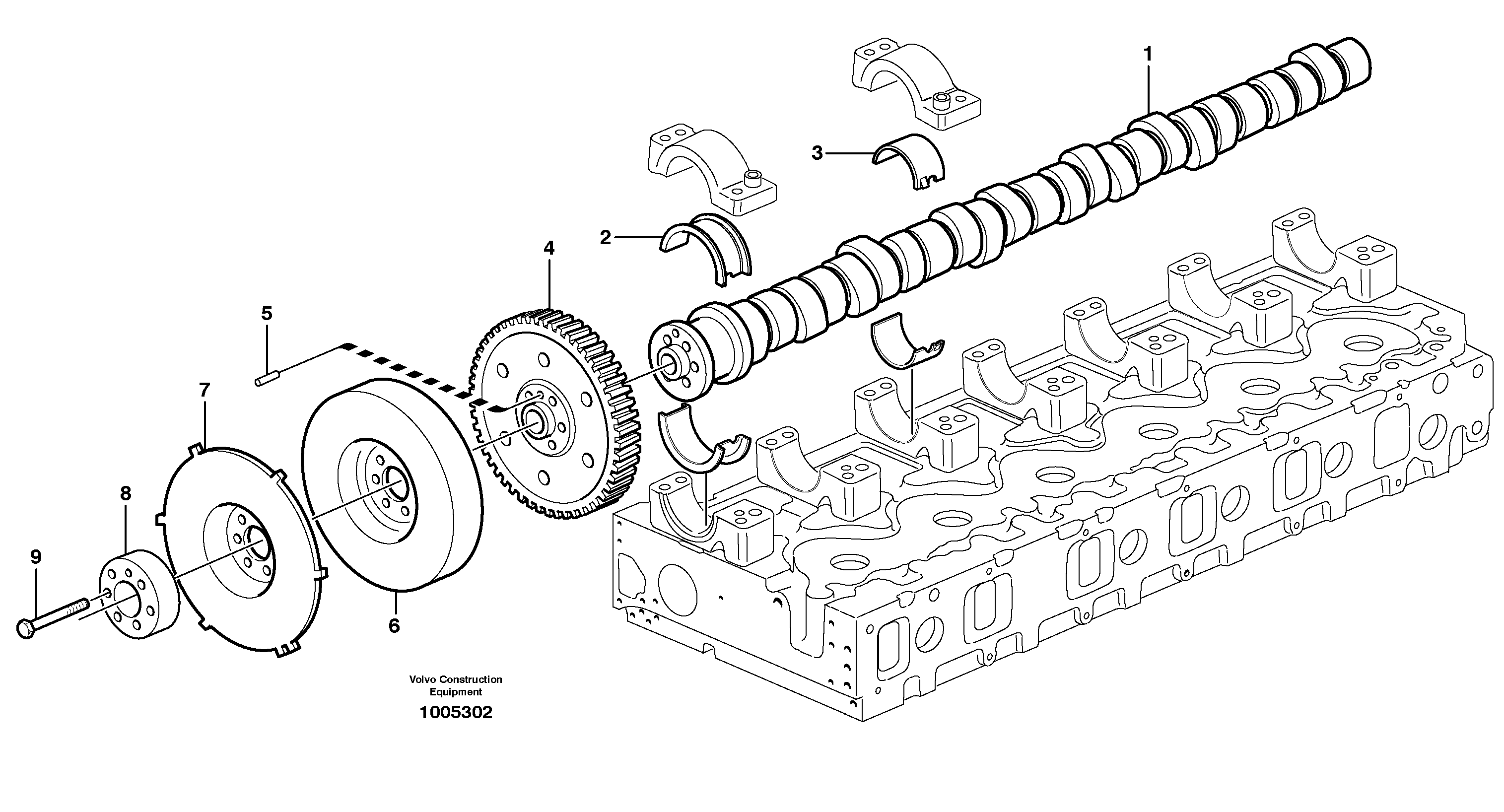 1
3
2
4
5
7
8
9
6
Volvo Construction Equipment
1005302